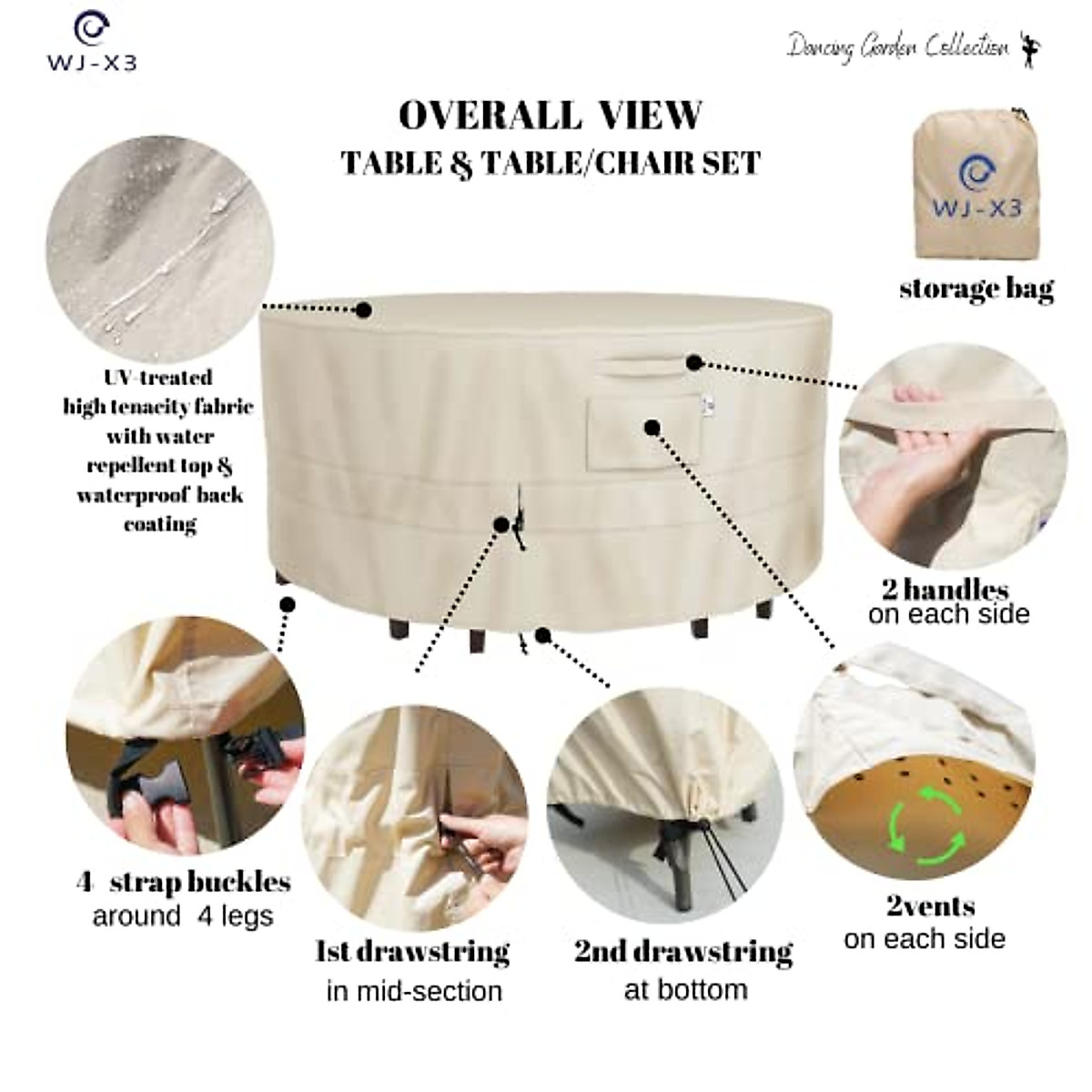 WJ-X3

Dancing Garden Collection

OVERALL VIEW
TABLE & TABLE/CHAIR SET

WJ-X3

storage bag

UV-treated high tenacity fabric with water repellent top & waterproof back coating

2 handles on each side

4 strap buckles around 4 legs

1st drawstring in mid-section

2nd drawstring at bottom

2vents on each side