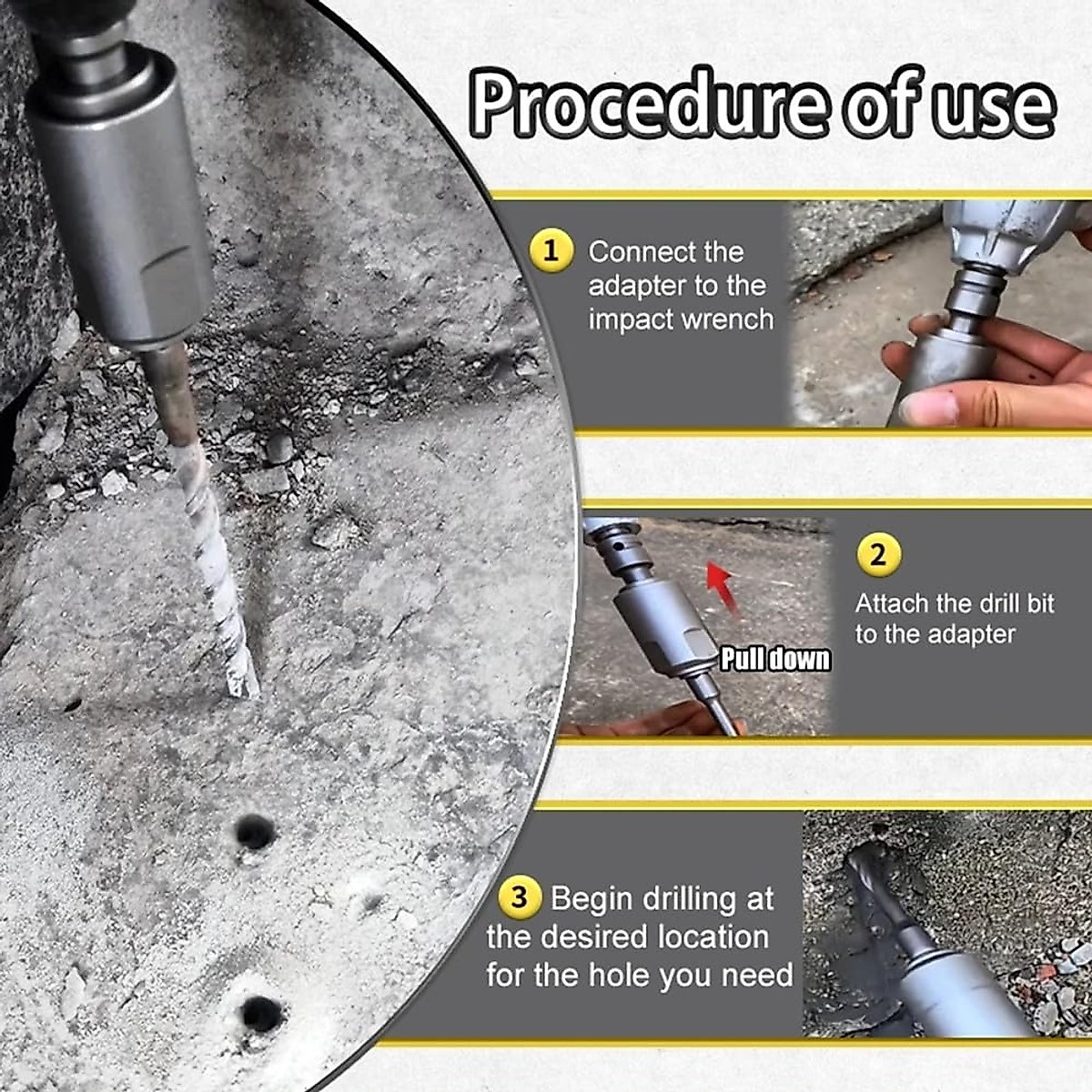 Procedure of use

1 Connect the adapter to the impact wrench

Pull down

2 Attach the drill bit to the adapter

3 Begin drilling at the desired location for the hole you need