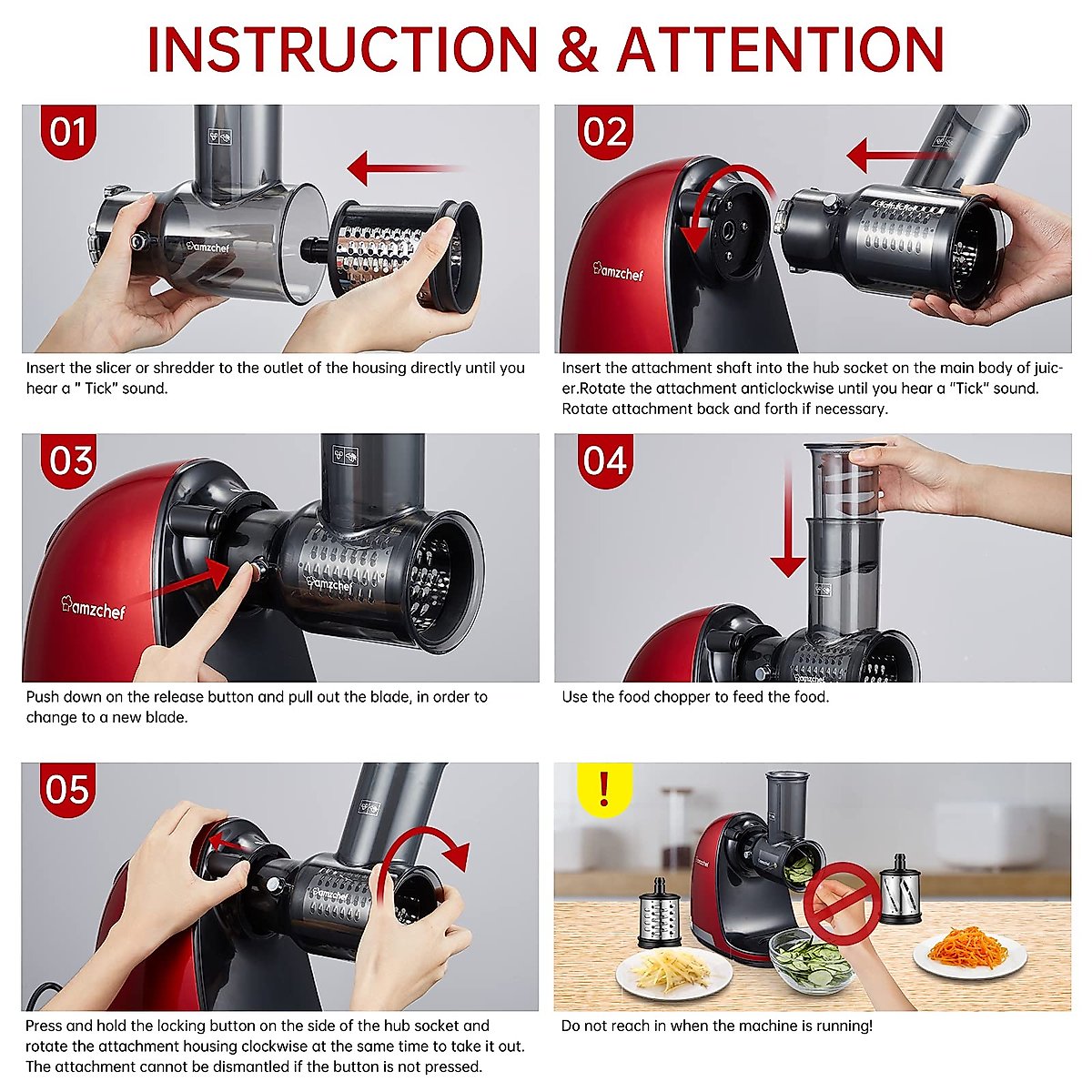 INSTRUCTION & ATTENTION

01

amzchef

Insert the slicer or shredder to the outlet of the housing directly until you hear a " Tick" sound.

02

amzchef

Insert the attachment shaft into the hub socket on the main body of juicer.Rotate the attachment anticlockwise until you hear a "Tick" sound. Rotate attachment back and forth if necessary.

03

amzchef

amzchef

Push down on the release button and pull out the blade, in order to change to a new blade.

04

amzchef

Use the food chopper to feed the food.

05

amzchef

Press and hold the locking button on the side of the hub socket and rotate the attachment housing clockwise at the same time to take it out. The attachment cannot be dismantled if the button is not pressed.

!

Do not reach in when the machine is running!