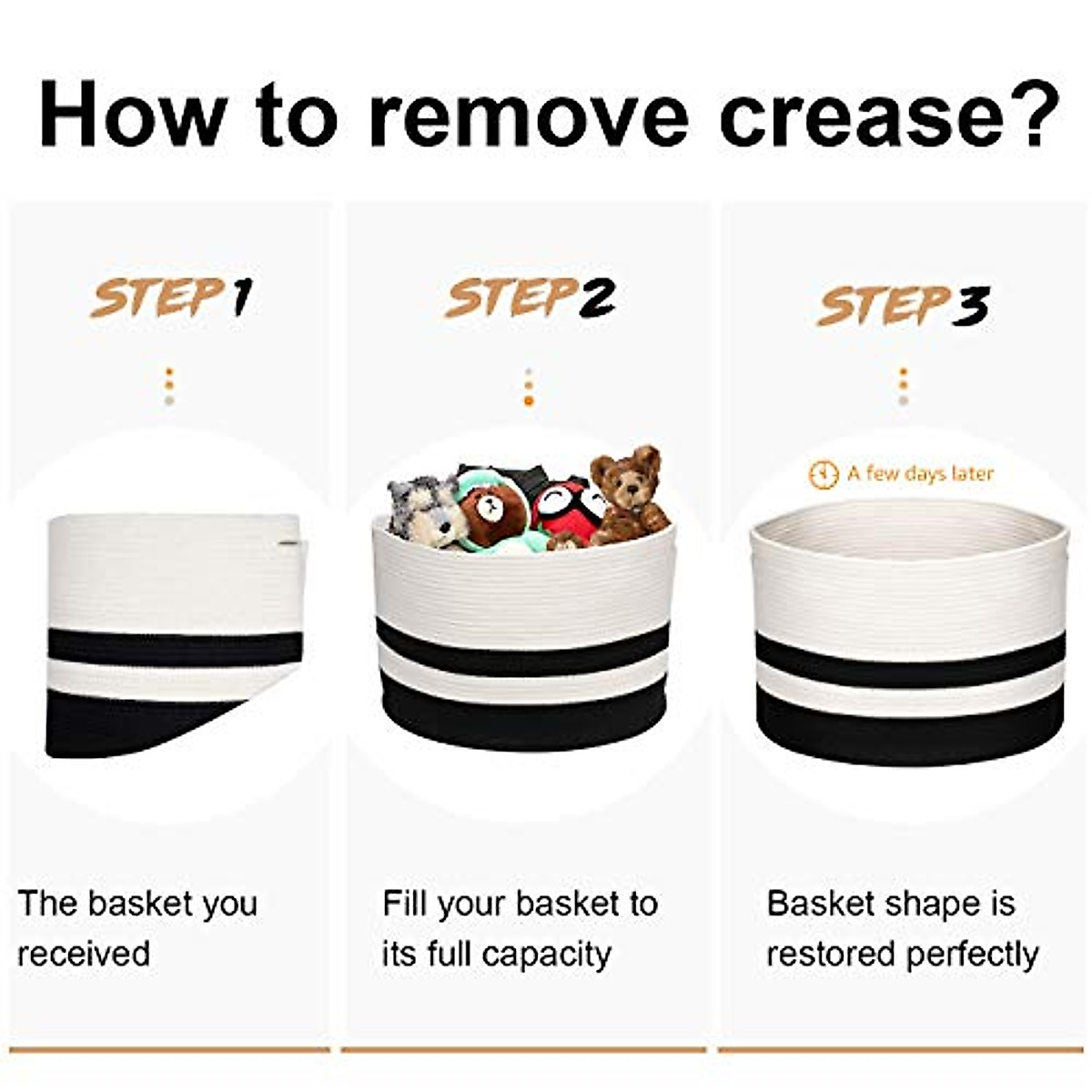 How to remove crease?

STEP 1

The basket you received

STEP 2

Fill your basket to its full capacity

STEP 3

A few days later

Basket shape is restored perfectly