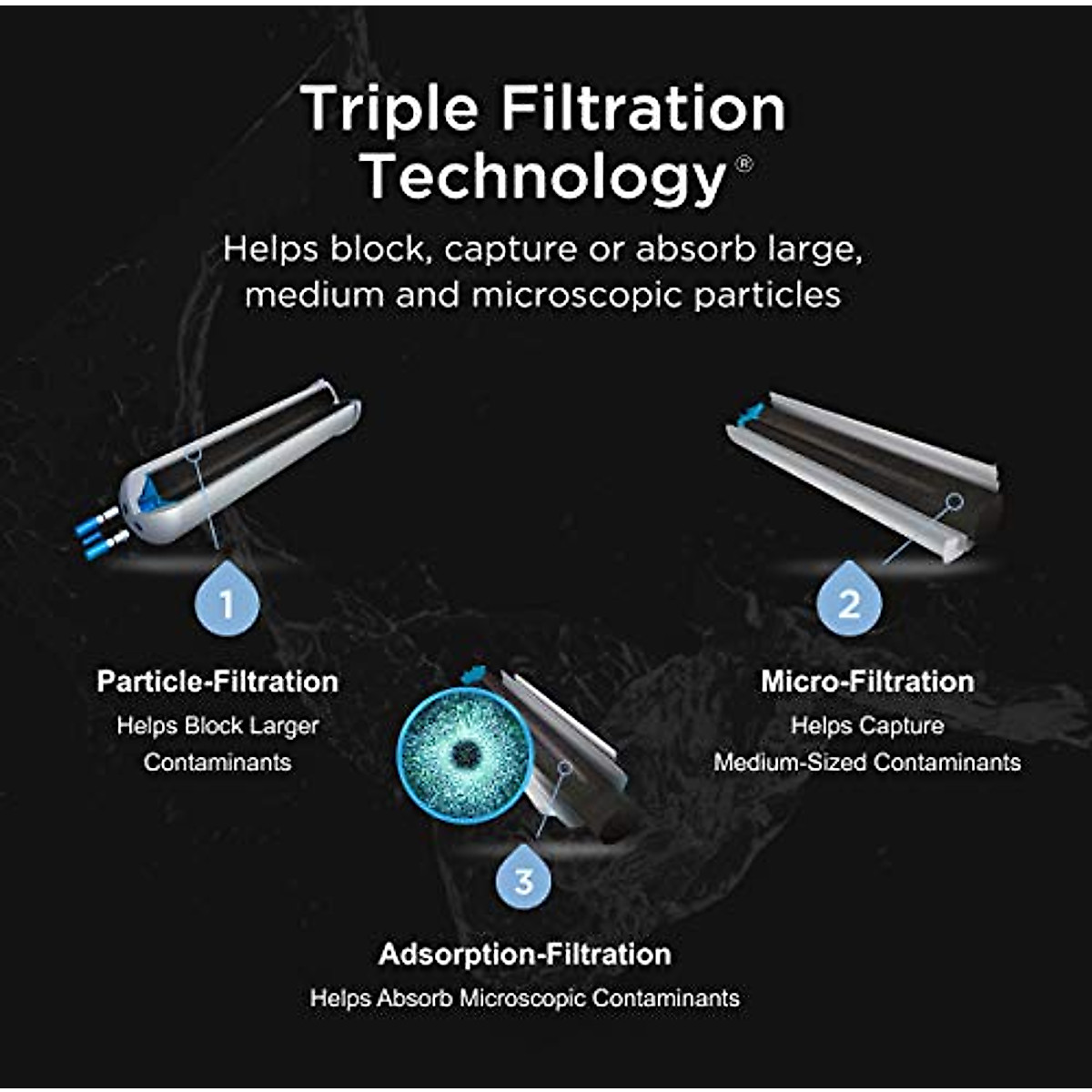 Triple Filtration Technology®

Helps block, capture or absorb large, medium and microscopic particles

1

Particle-Filtration
Helps Block Larger Contaminants

2

Micro-Filtration
Helps Capture Medium-Sized Contaminants

3

Adsorption-Filtration
Helps Absorb Microscopic Contaminants