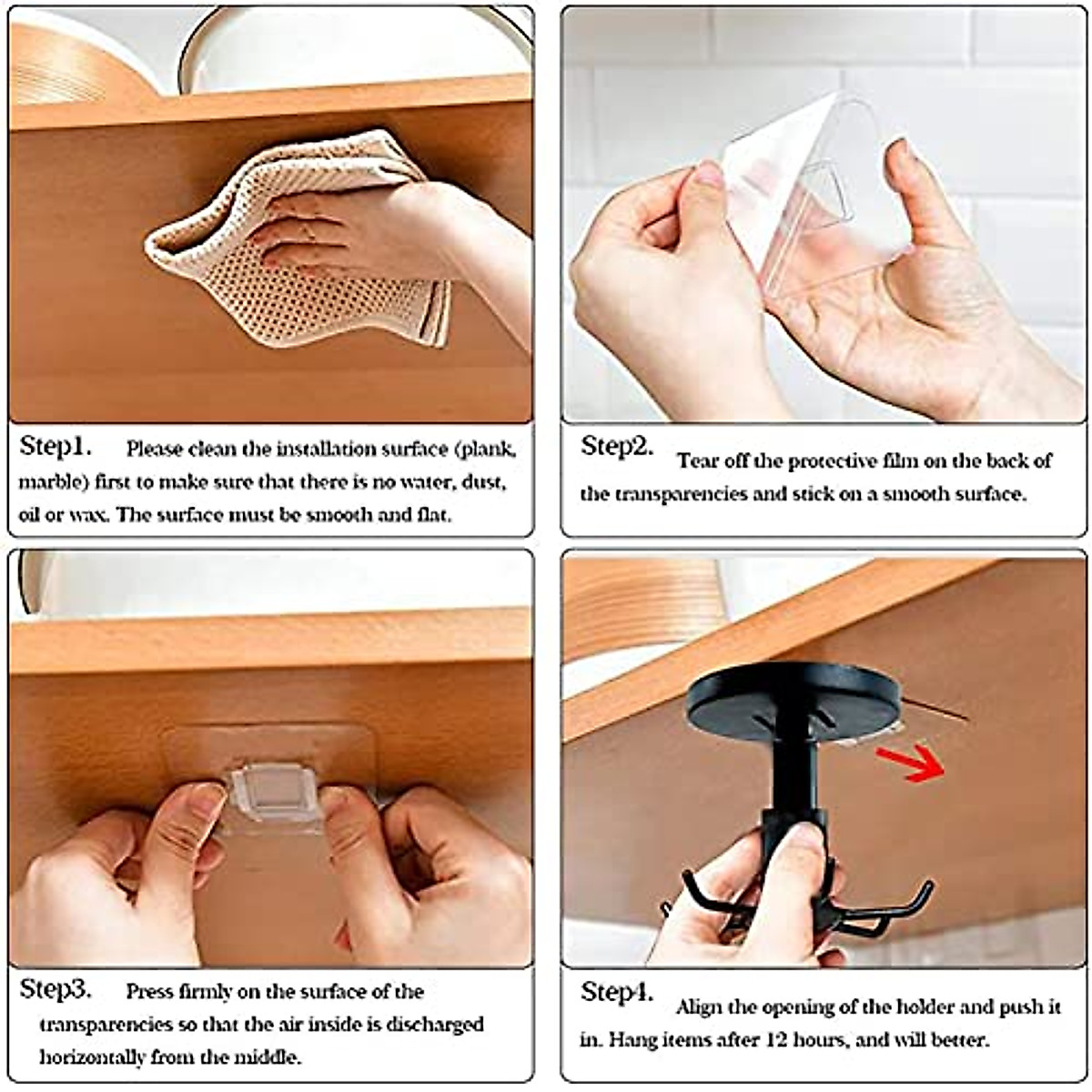 Step1. Please clean the installation surface (plank, marble) first to make sure that there is no water, dust, oil or wax. The surface must be smooth and flat.

Step2. Tear off the protective film on the back of the transparencies and stick on a smooth surface.

Step3. Press firmly on the surface of the transparencies so that the air inside is discharged horizontally from the middle.

Step4. Align the opening of the holder and push it in. Hang items after 12 hours, and will better.