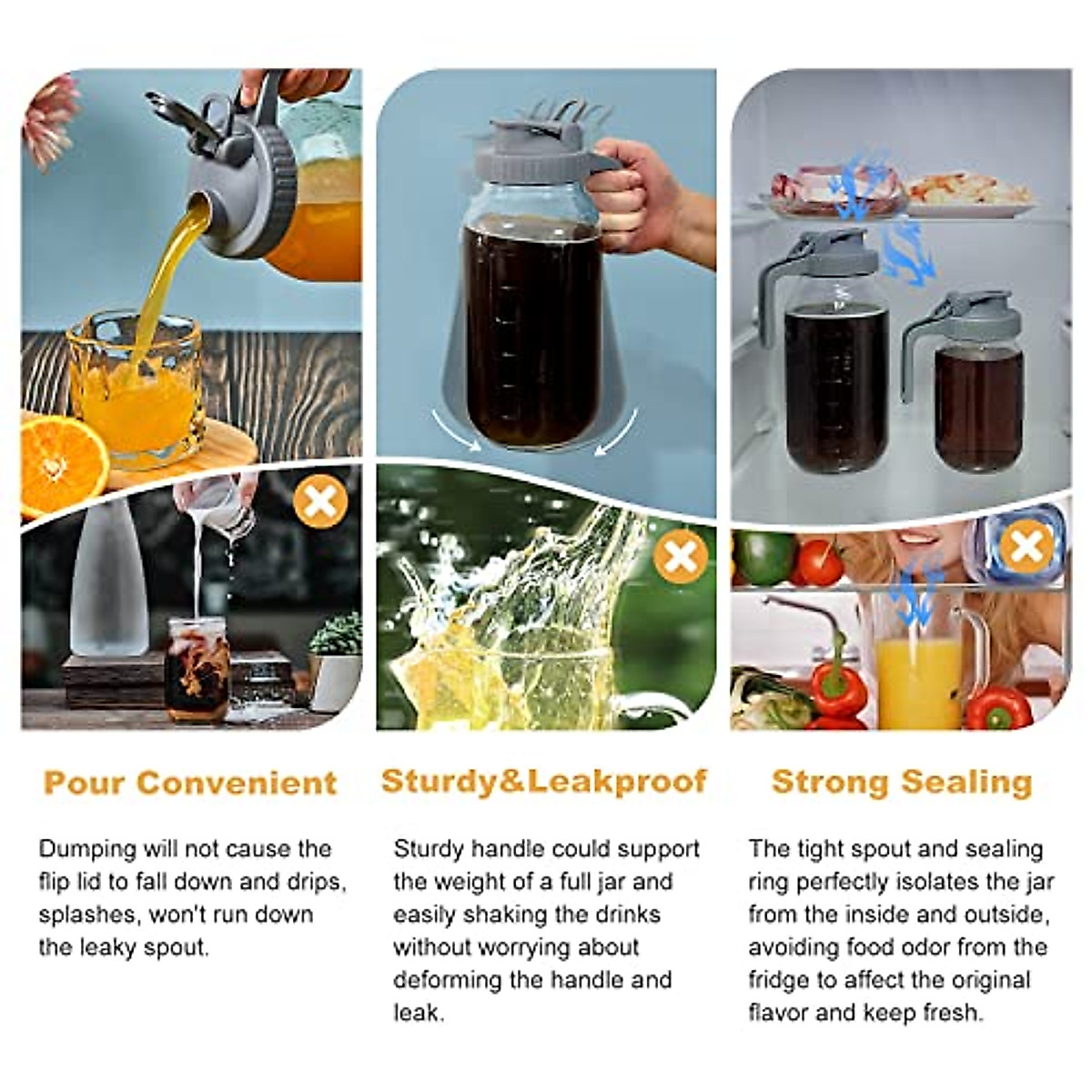 Pour Convenient

Dumping will not cause the flip lid to fall down and drips, splashes, won't run down the leaky spout.

Sturdy&Leakproof

Sturdy handle could support the weight of a full jar and easily shaking the drinks without worrying about deforming the handle and leak.

Strong Sealing

The tight spout and sealing ring perfectly isolates the jar from the inside and outside, avoiding food odor from the fridge to affect the original flavor and keep fresh.