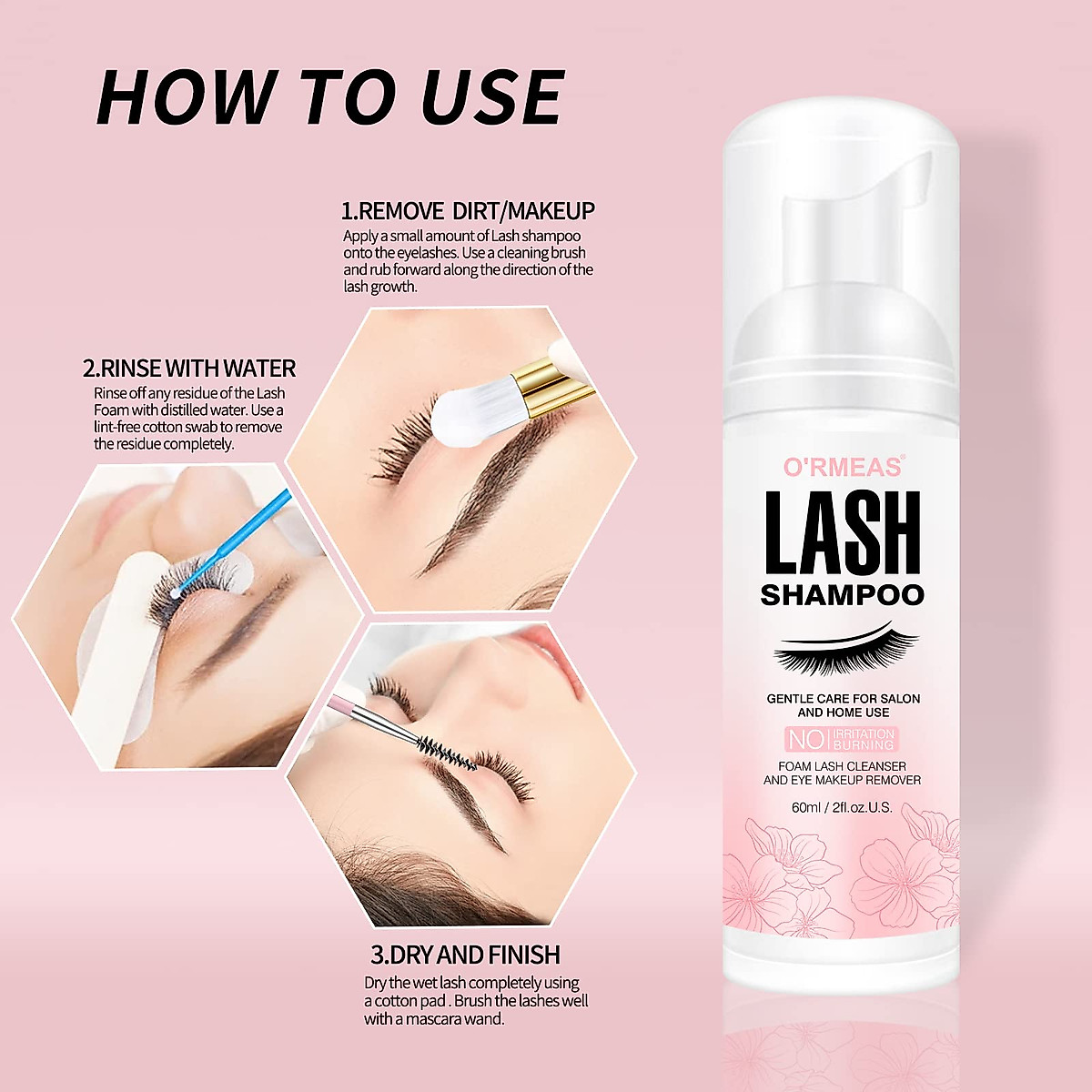 HOW TO USE

1.REMOVE DIRT/MAKEUP
Apply a small amount of Lash shampoo onto the eyelashes. Use a cleaning brush and rub forward along the direction of the lash growth.

2.RINSE WITH WATER
Rinse off any residue of the Lash Foam with distilled water. Use a lint-free cotton swab to remove the residue completely.

3.DRY AND FINISH
Dry the wet lash completely using a cotton pad . Brush the lashes well with a mascara wand.

O'RMEAS®
LASH
SHAMPOO
GENTLE CARE FOR SALON AND HOME USE
NO IRRITATION BURNING
FOAM LASH CLEANSER AND EYE MAKEUP REMOVER
60ml / 2fl.oz.U.S.