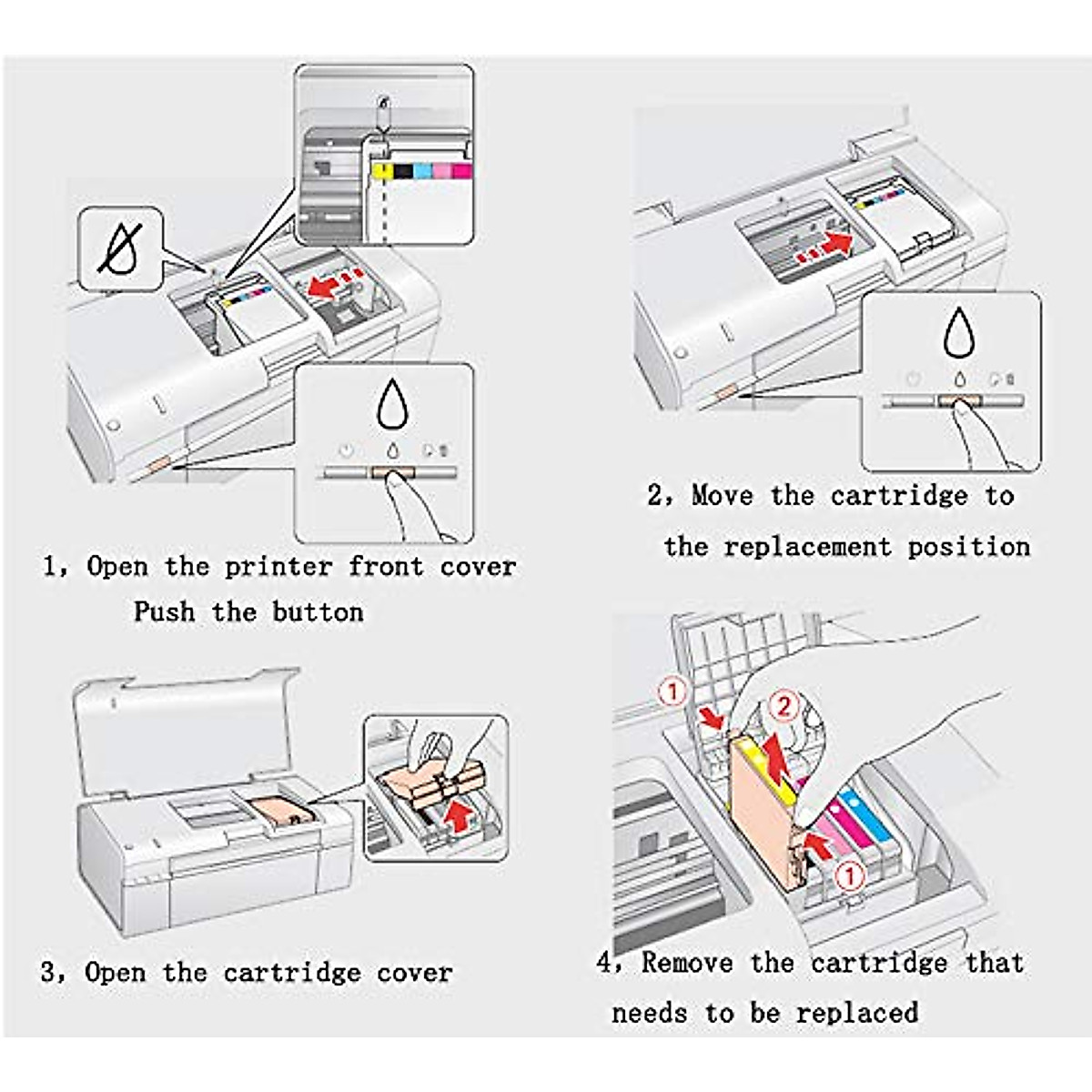 1, Open the printer front cover
Push the button

2, Move the cartridge to
the replacement position

3, Open the cartridge cover

①
②
①

4, Remove the cartridge that
needs to be replaced