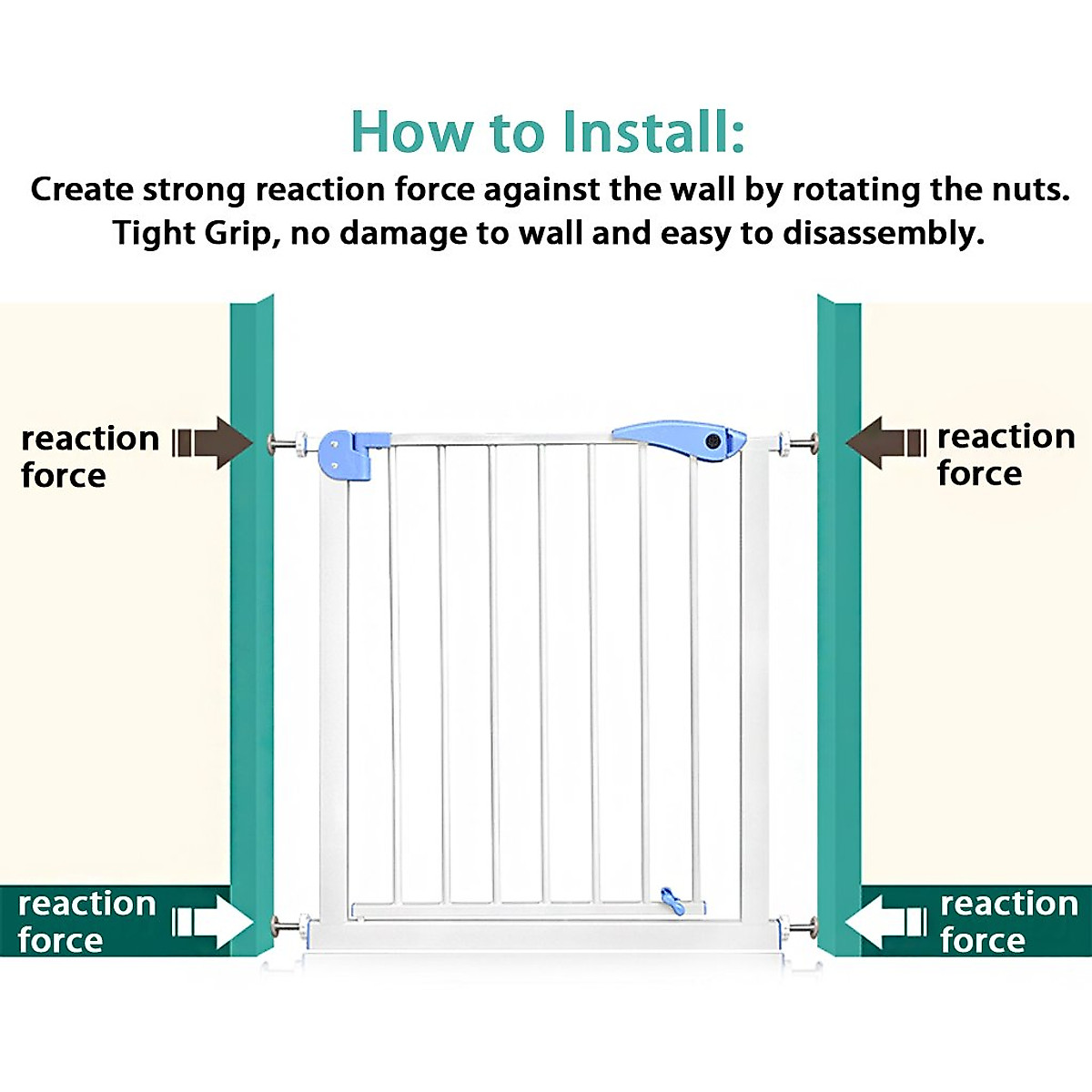 How to Install:
Create strong reaction force against the wall by rotating the nuts.
Tight Grip, no damage to wall and easy to disassembly.

reaction force

reaction force

reaction force

reaction force