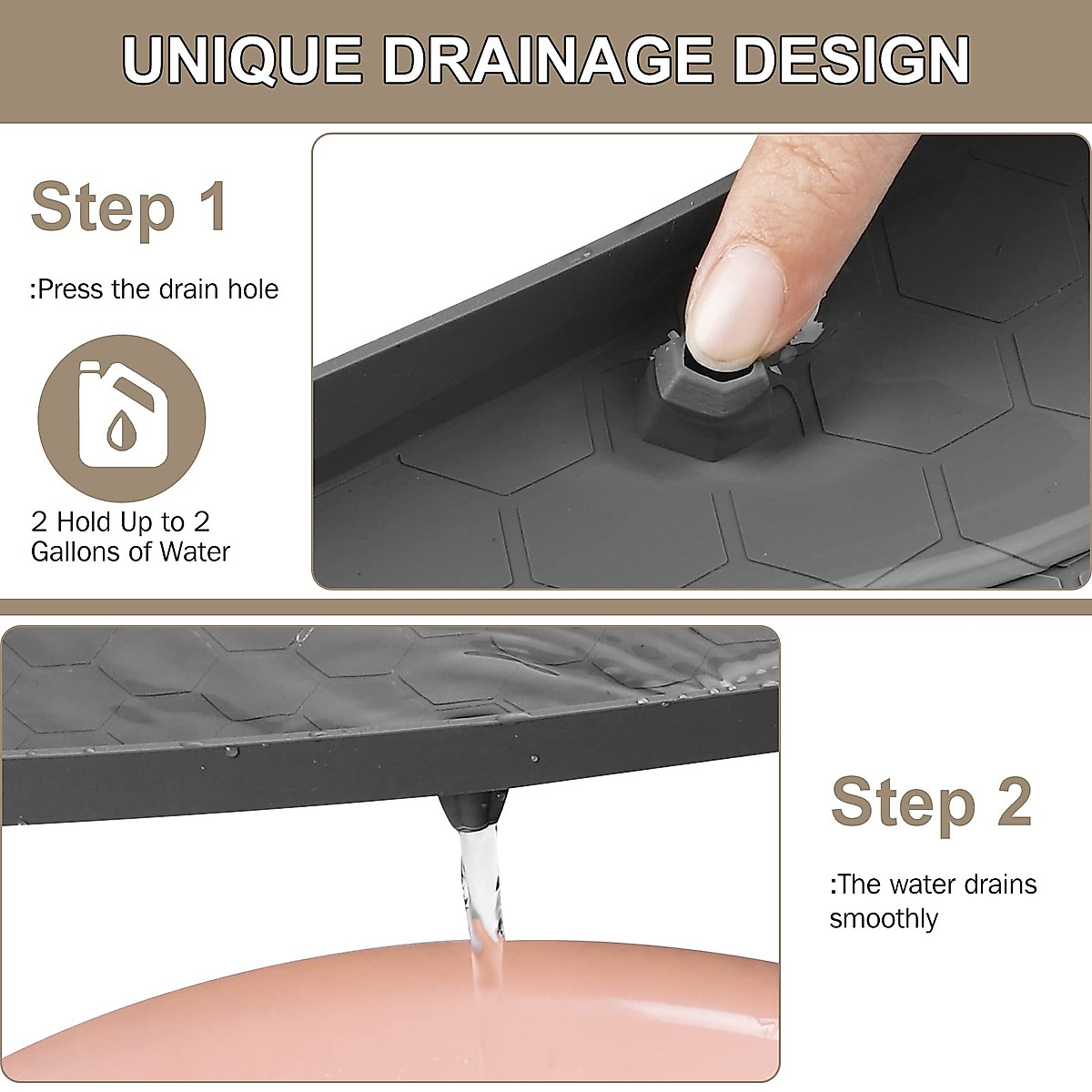 UNIQUE DRAINAGE DESIGN

Step 1

:Press the drain hole

2 Hold Up to 2 Gallons of Water

Step 2

:The water drains smoothly