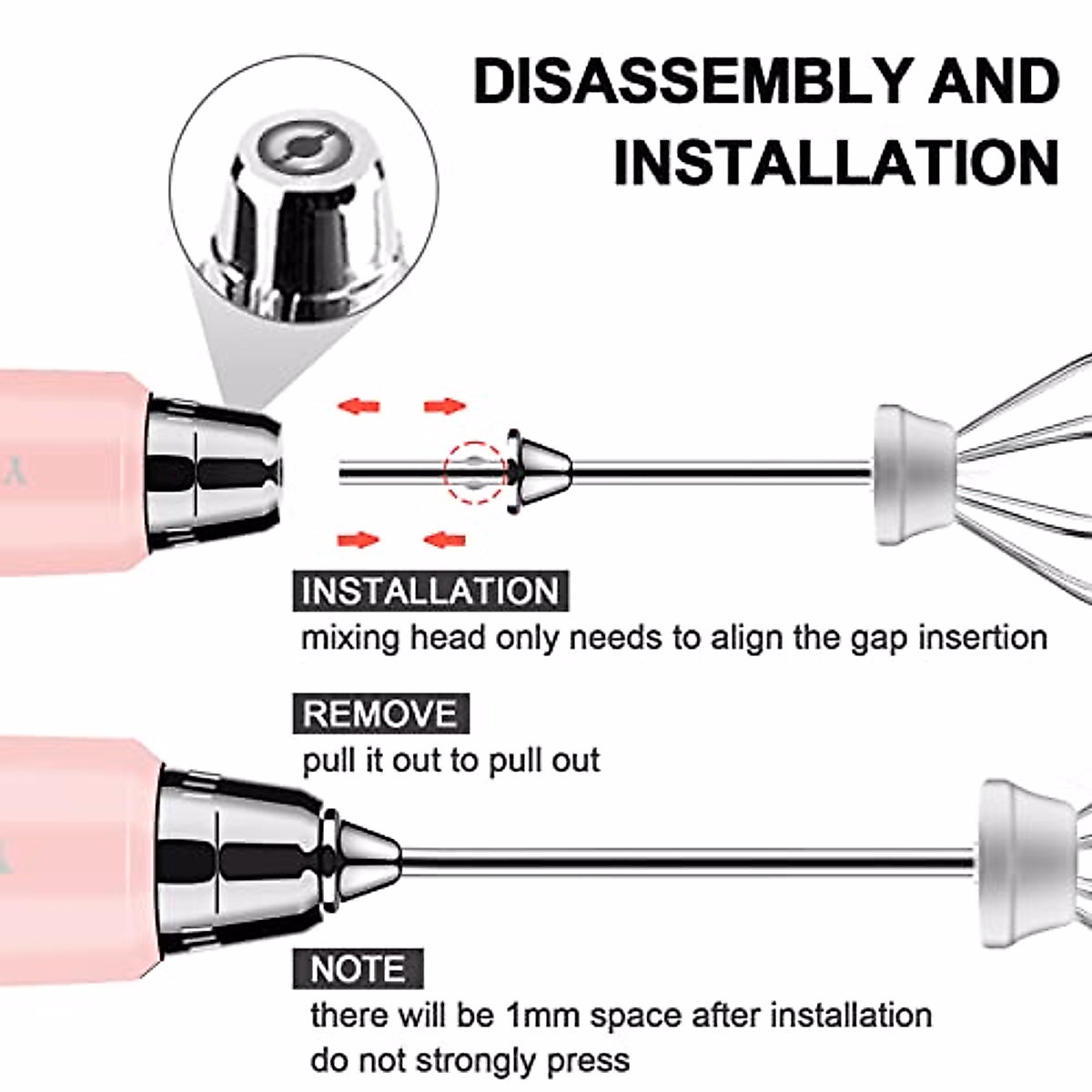 DISASSEMBLY AND INSTALLATION

INSTALLATION
mixing head only needs to align the gap insertion

REMOVE
pull it out to pull out

NOTE
there will be 1mm space after installation
do not strongly press