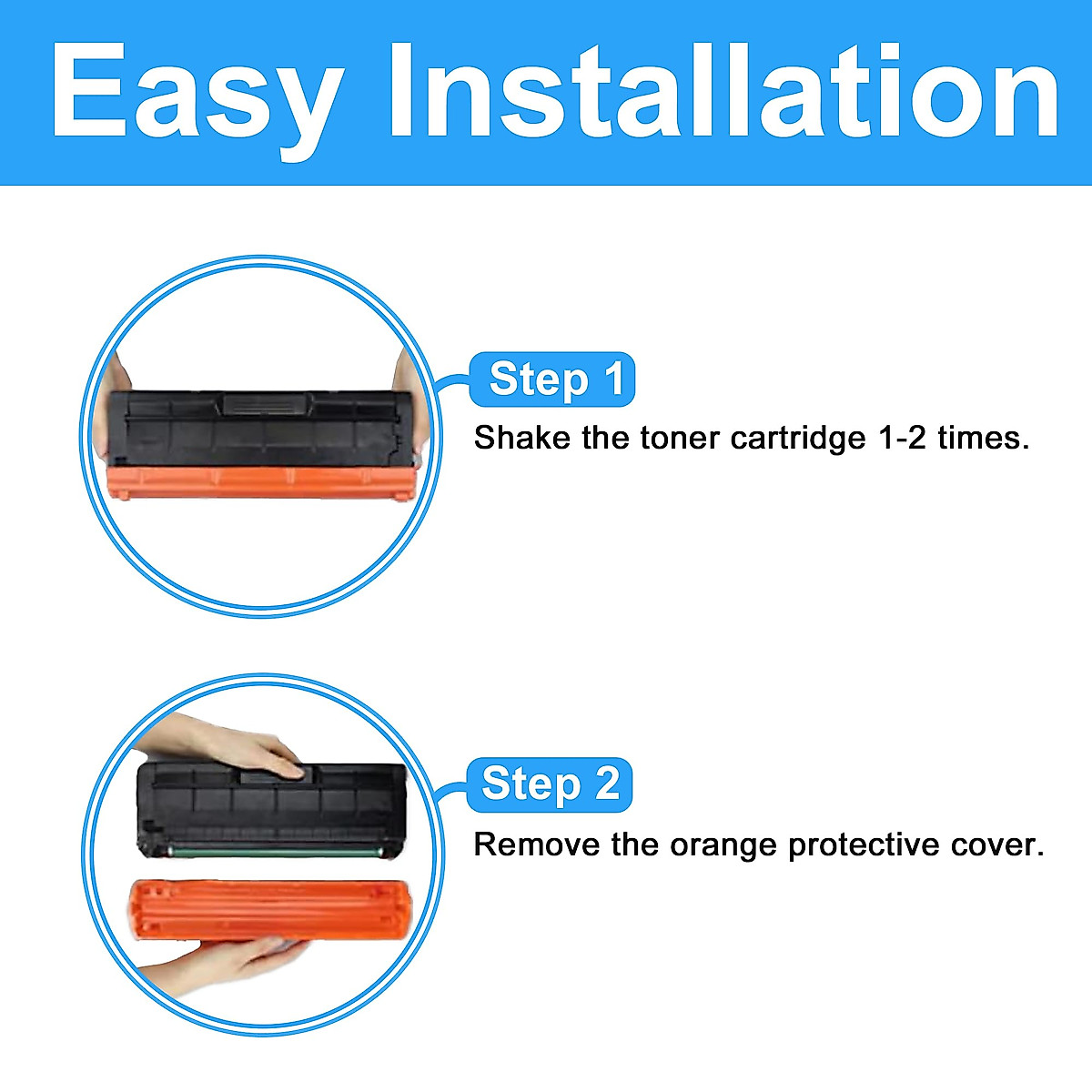 Easy Installation

Step 1

Shake the toner cartridge 1-2 times.

Step 2

Remove the orange protective cover.