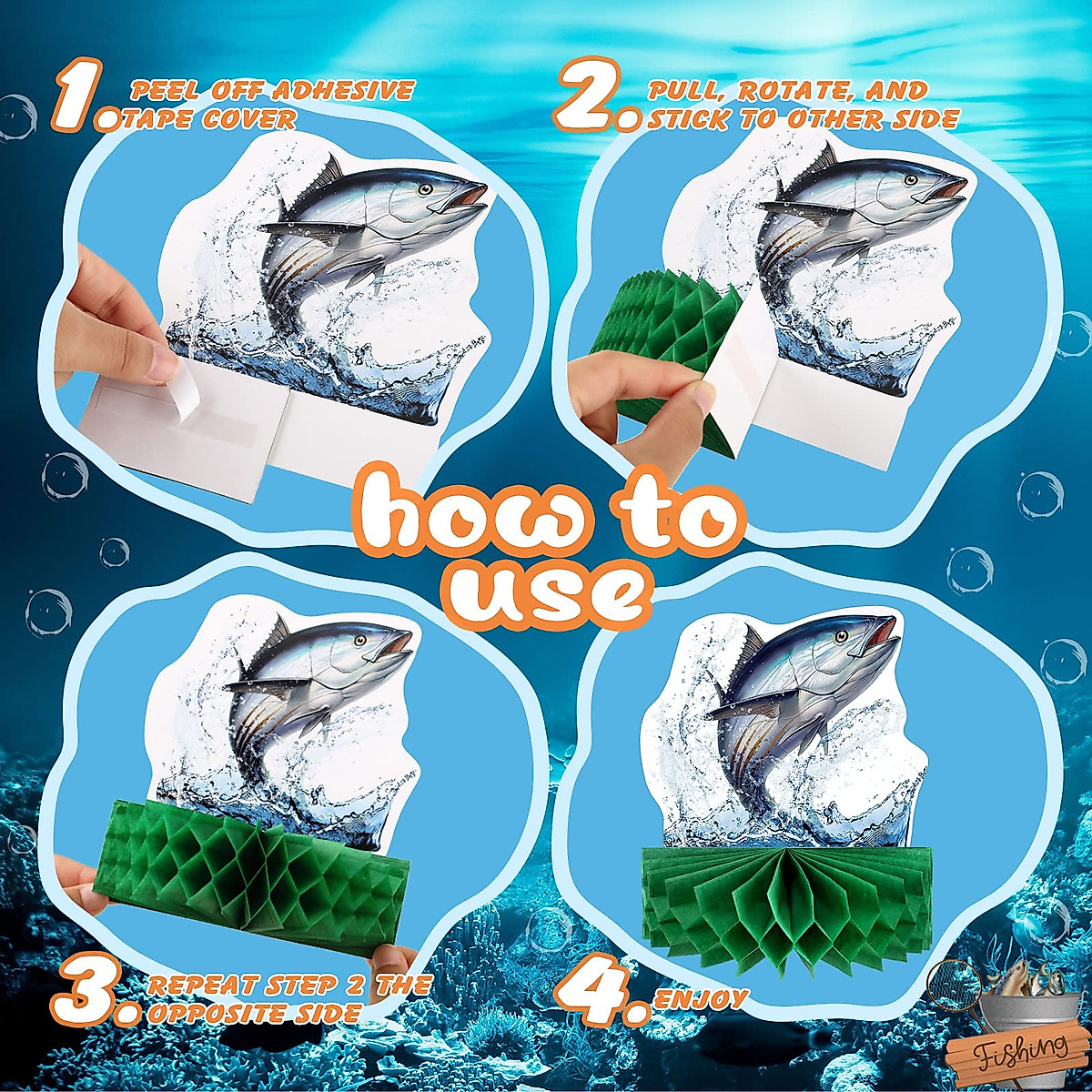 1. PEEL OFF ADHESIVE TAPE COVER

2. PULL, ROTATE, AND STICK TO OTHER SIDE

how to use

3. REPEAT STEP 2 THE OPPOSITE SIDE

4. ENJOY

Fishing