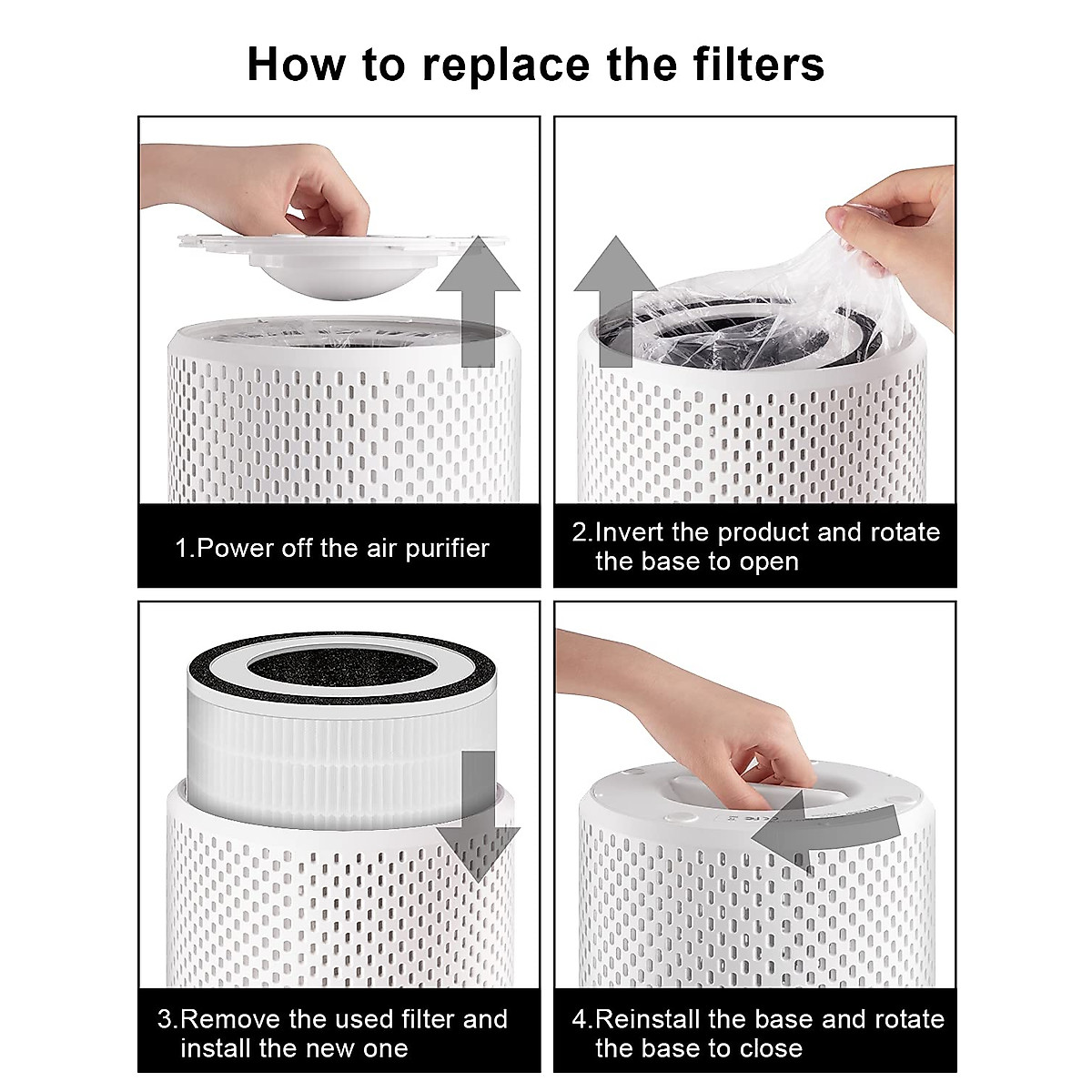 How to replace the filters

1.Power off the air purifier

2.Invert the product and rotate the base to open

3.Remove the used filter and install the new one

4.Reinstall the base and rotate the base to close