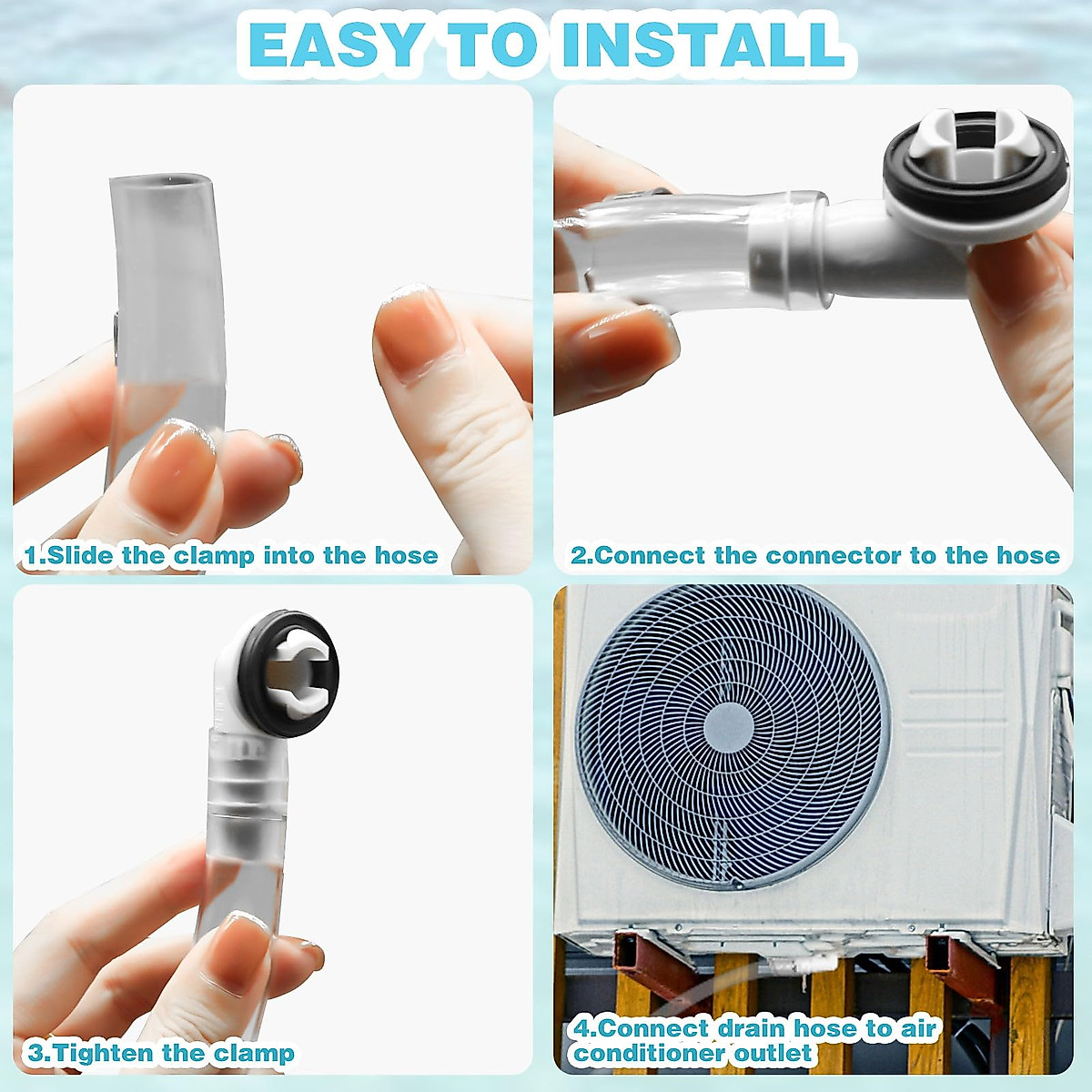 EASY TO INSTALL

1.Slide the clamp into the hose

2.Connect the connector to the hose

3.Tighten the clamp

4.Connect drain hose to air conditioner outlet