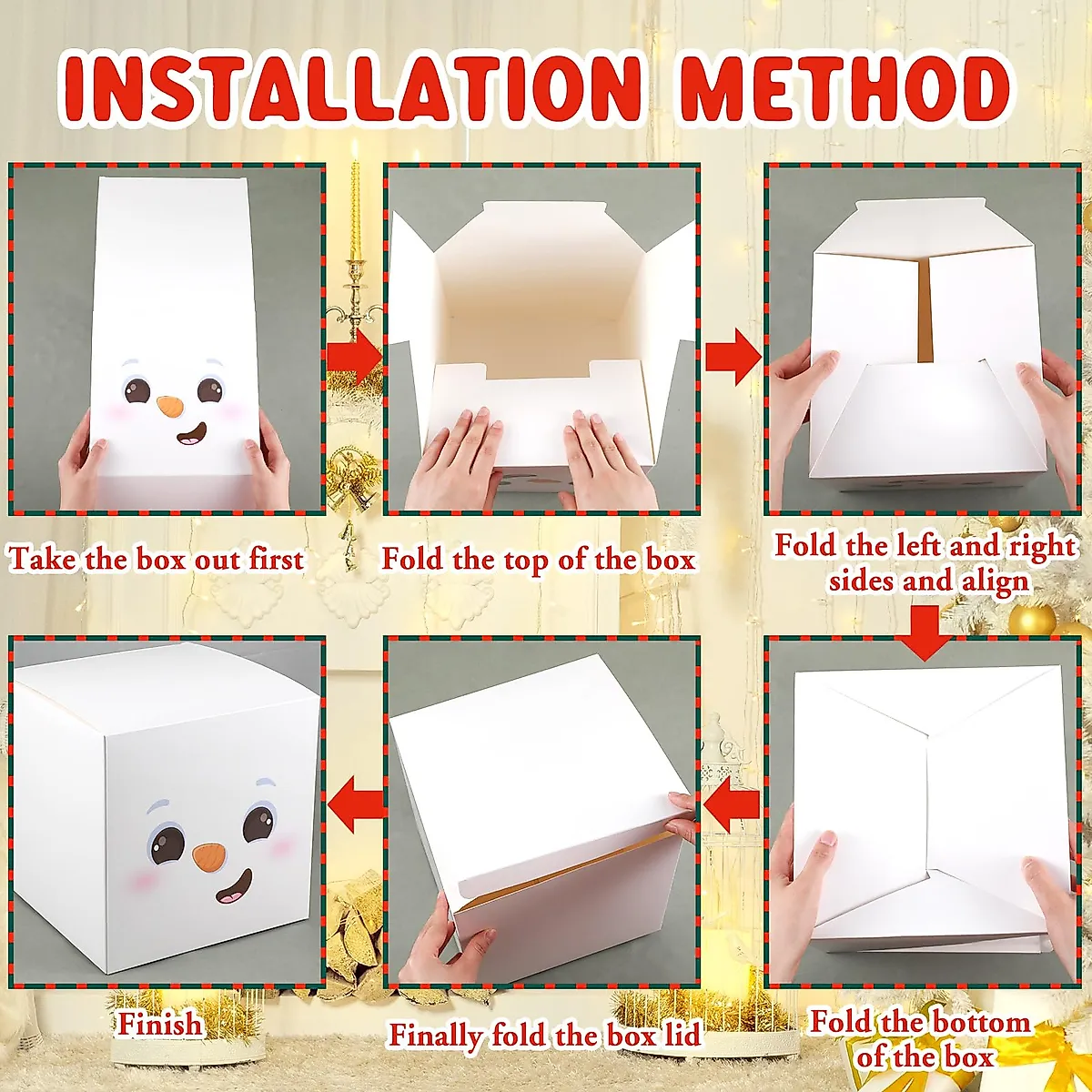 INSTALLATION METHOD

Take the box out first

Fold the top of the box

Fold the left and right sides and align

Fold the bottom of the box

Finally fold the box lid

Finish