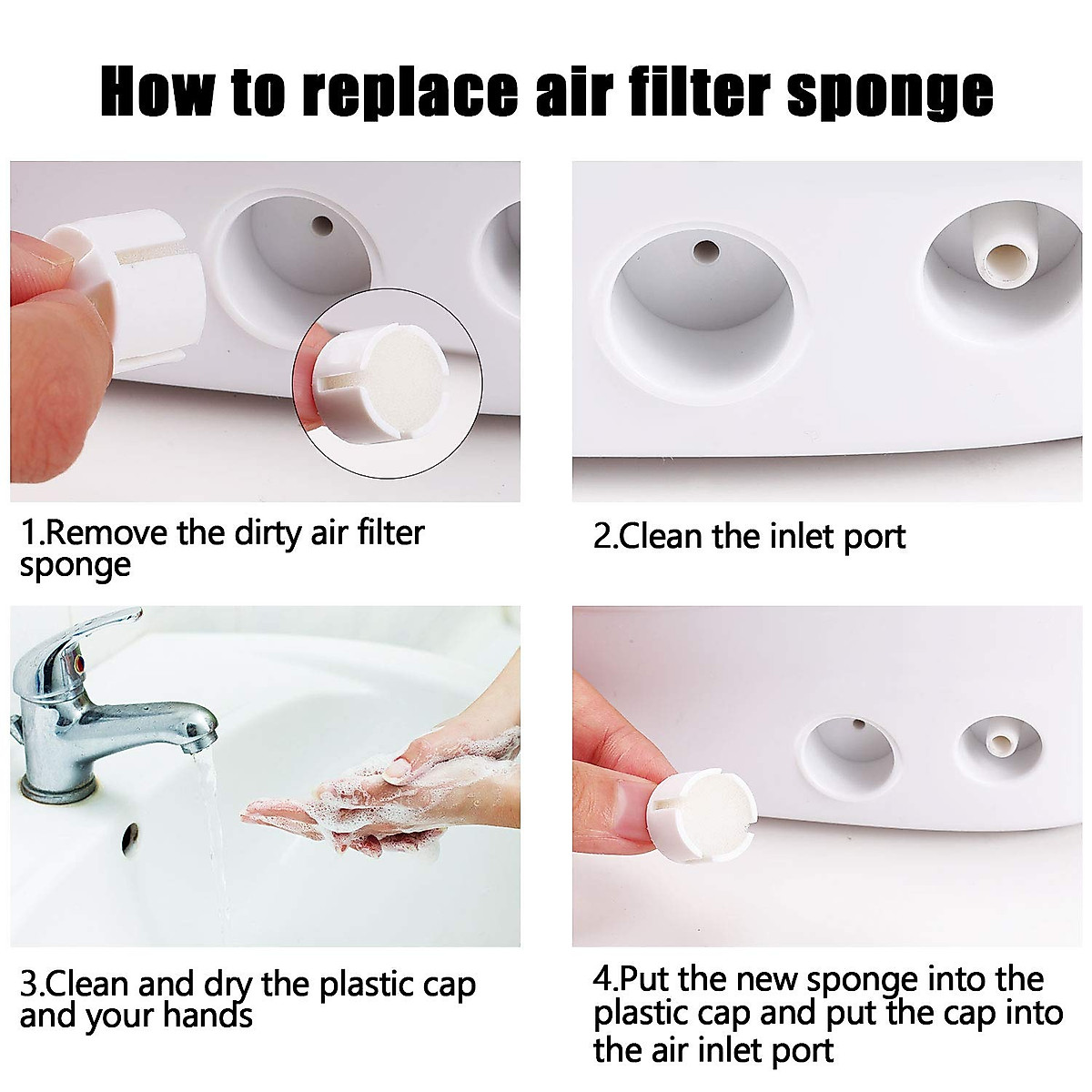 How to replace air filter sponge

1.Remove the dirty air filter sponge

2.Clean the inlet port

3.Clean and dry the plastic cap and your hands

4.Put the new sponge into the plastic cap and put the cap into the air inlet port