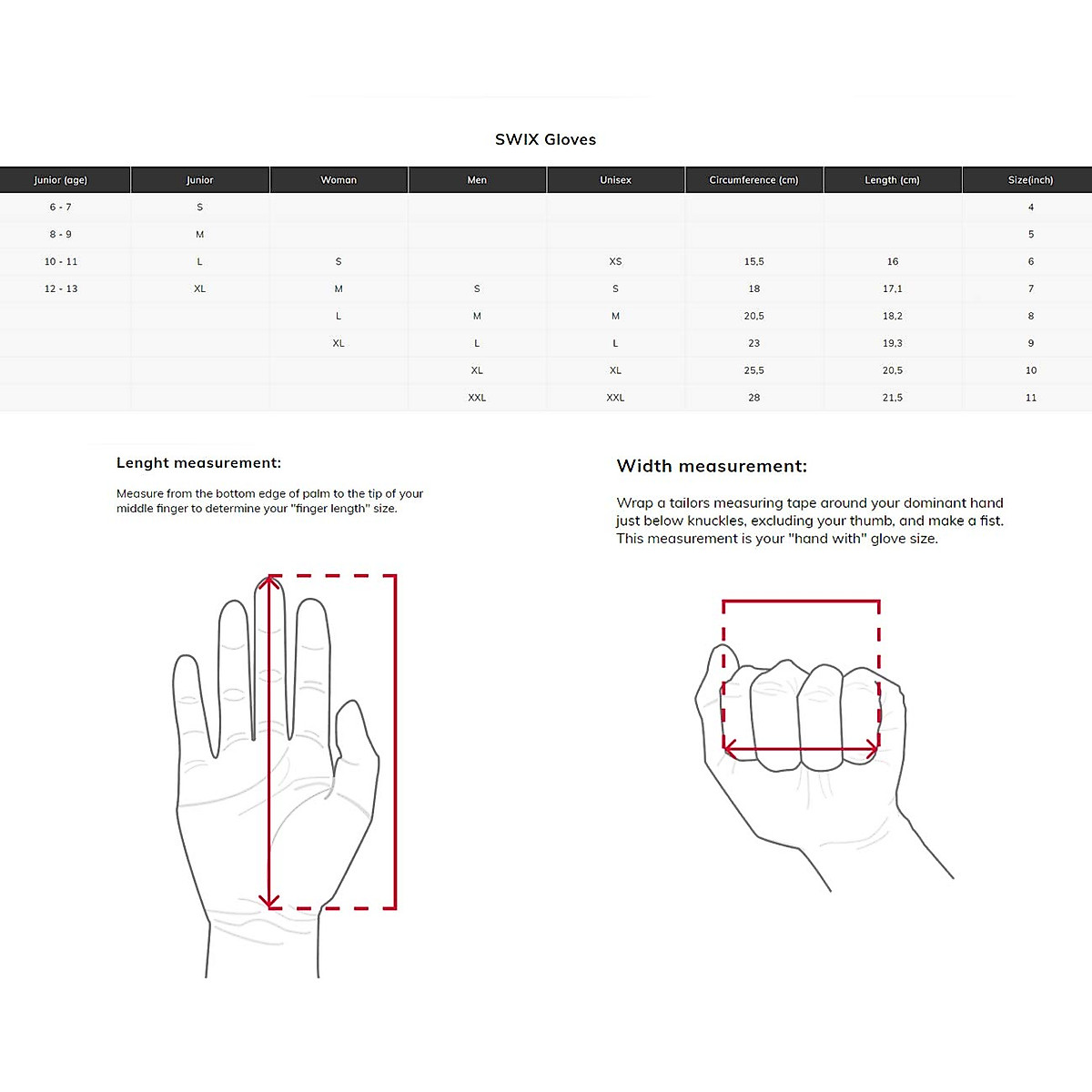 SWIX Gloves

| Junior (age) | Junior | Woman | Men | Unisex | Circumference (cm) | Length (cm) | Size(inch) |
|---|---|---|---|---|---|---|---|
| 6 - 7 | S | | | | | | 4 |
| 8 - 9 | M | | | | | | 5 |
| 10 - 11 | L | S | | XS | 15,5 | 16 | 6 |
| 12 - 13 | XL | M | S | S | 18 | 17,1 | 7 |
| | | L | M | M | 20,5 | 18,2 | 8 |
| | | XL | L | L | 23 | 19,3 | 9 |
| | | | XL | XL | 25,5 | 20,5 | 10 |
| | | | XXL | XXL | 28 | 21,5 | 11 |

Lenght measurement:

Measure from the bottom edge of palm to the tip of your middle finger to determine your "finger length" size.

Width measurement:

Wrap a tailors measuring tape around your dominant hand just below knuckles, excluding your thumb, and make a fist. This measurement is your "hand with" glove size.