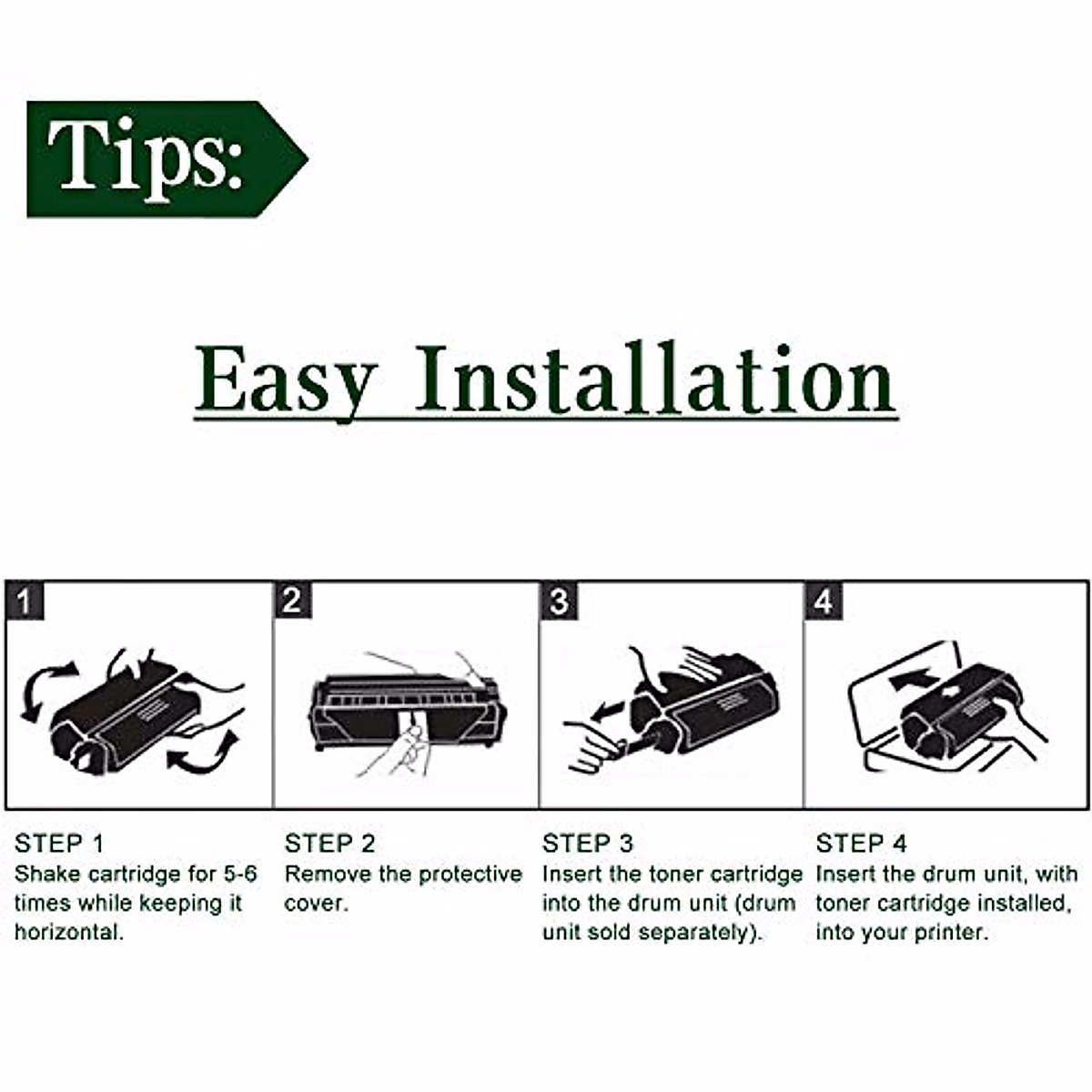 Tips:

Easy Installation

1

2

3

4

STEP 1
Shake cartridge for 5-6 times while keeping it horizontal.

STEP 2
Remove the protective cover.

STEP 3
Insert the toner cartridge into the drum unit (drum unit sold separately).

STEP 4
Insert the drum unit, with toner cartridge installed, into your printer.