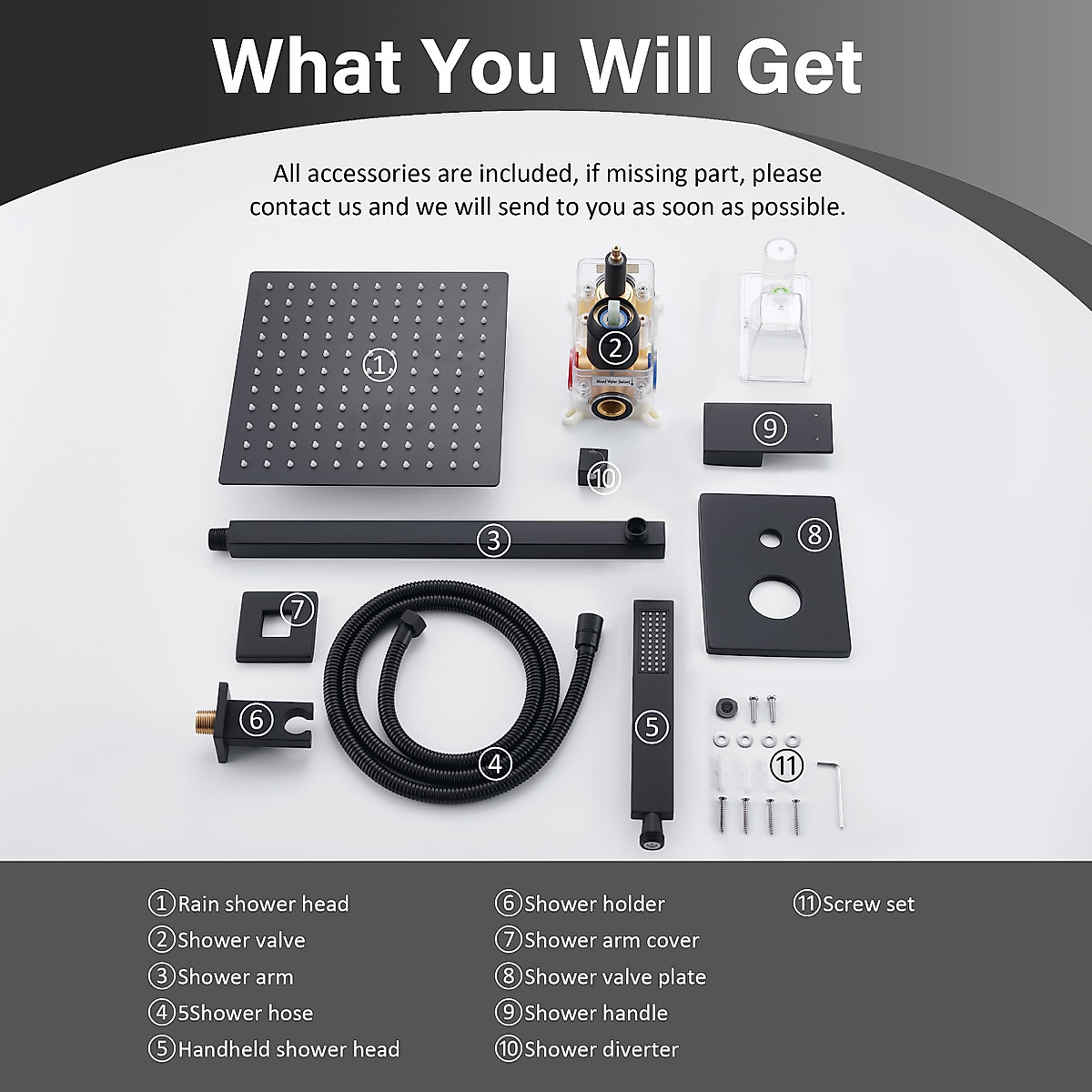 What You Will Get

All accessories are included, if missing part, please contact us and we will send to you as soon as possible.

①

②

Mixed Water Outlet

⑨

⑩

③

⑧

⑦

⑥

④

⑤

⑪

①Rain shower head
②Shower valve
③Shower arm
④5Shower hose
⑤Handheld shower head

⑥Shower holder
⑦Shower arm cover
⑧Shower valve plate
⑨Shower handle
⑩Shower diverter

⑪Screw set