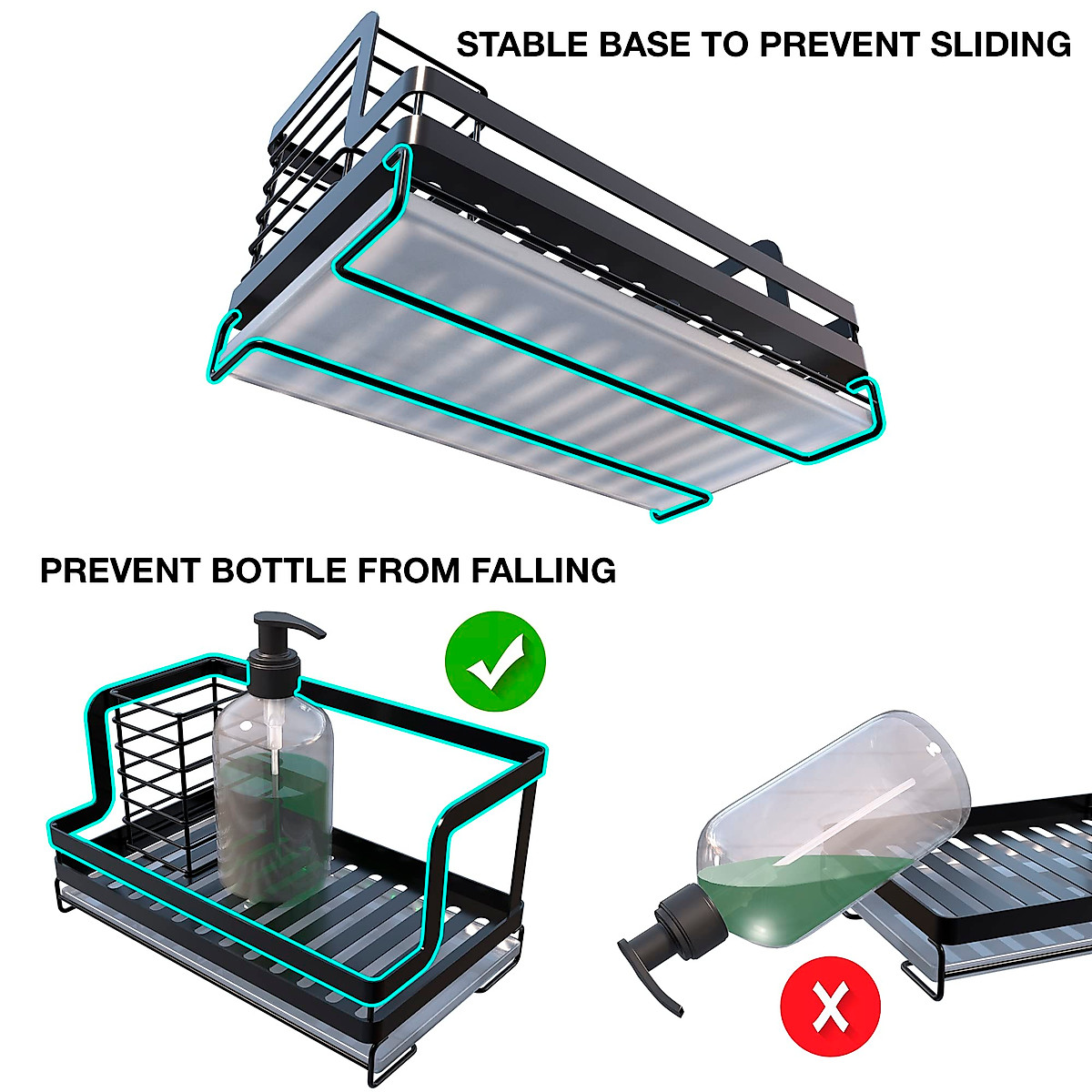 STABLE BASE TO PREVENT SLIDING

PREVENT BOTTLE FROM FALLING