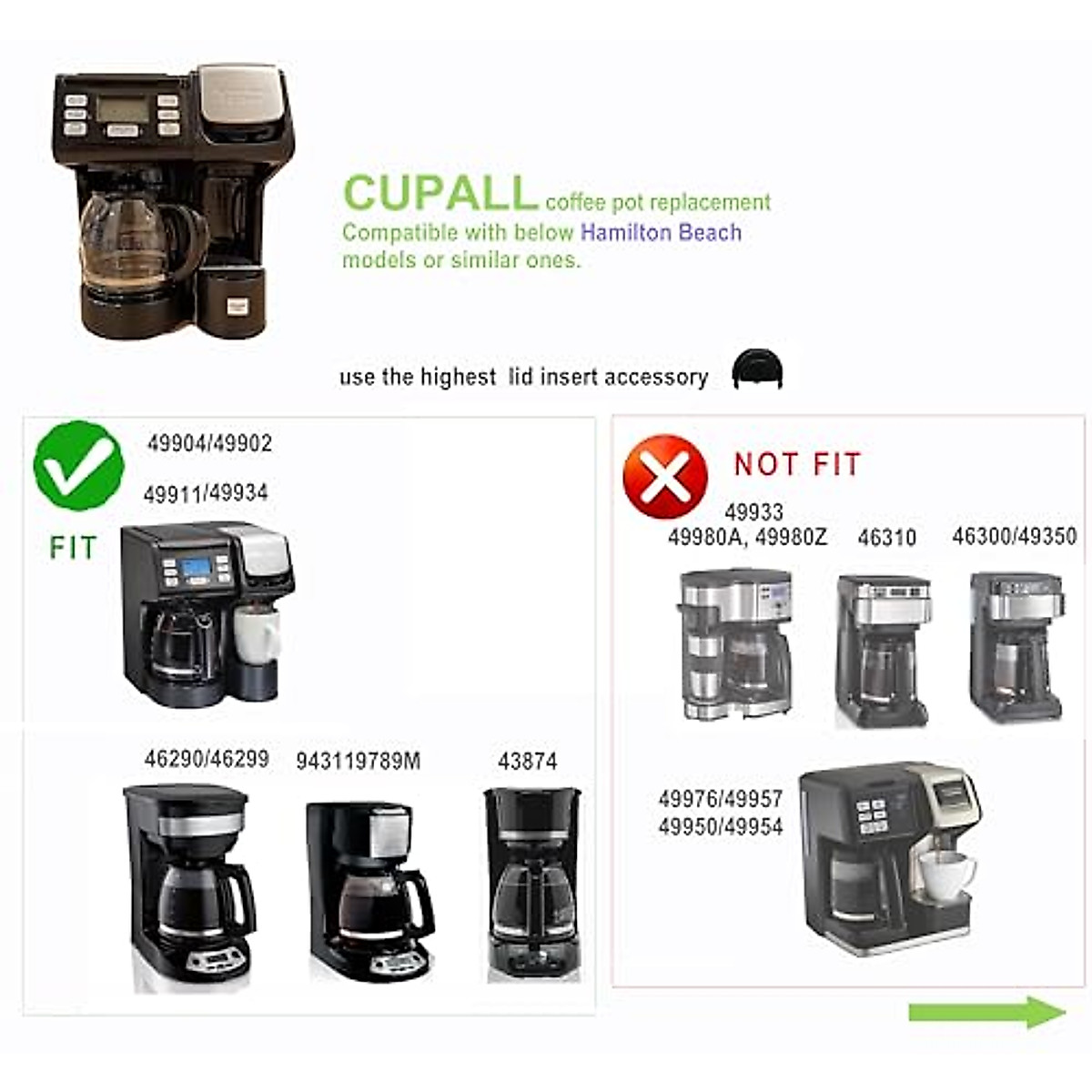 CUPALL coffee pot replacement
Compatible with below Hamilton Beach models or similar ones.

use the highest lid insert accessory

49904/49902
49911/49934
FIT

46290/46299
943119789M
43874

NOT FIT
49933
49980A, 49980Z
46310
46300/49350

49976/49957
49950/49954