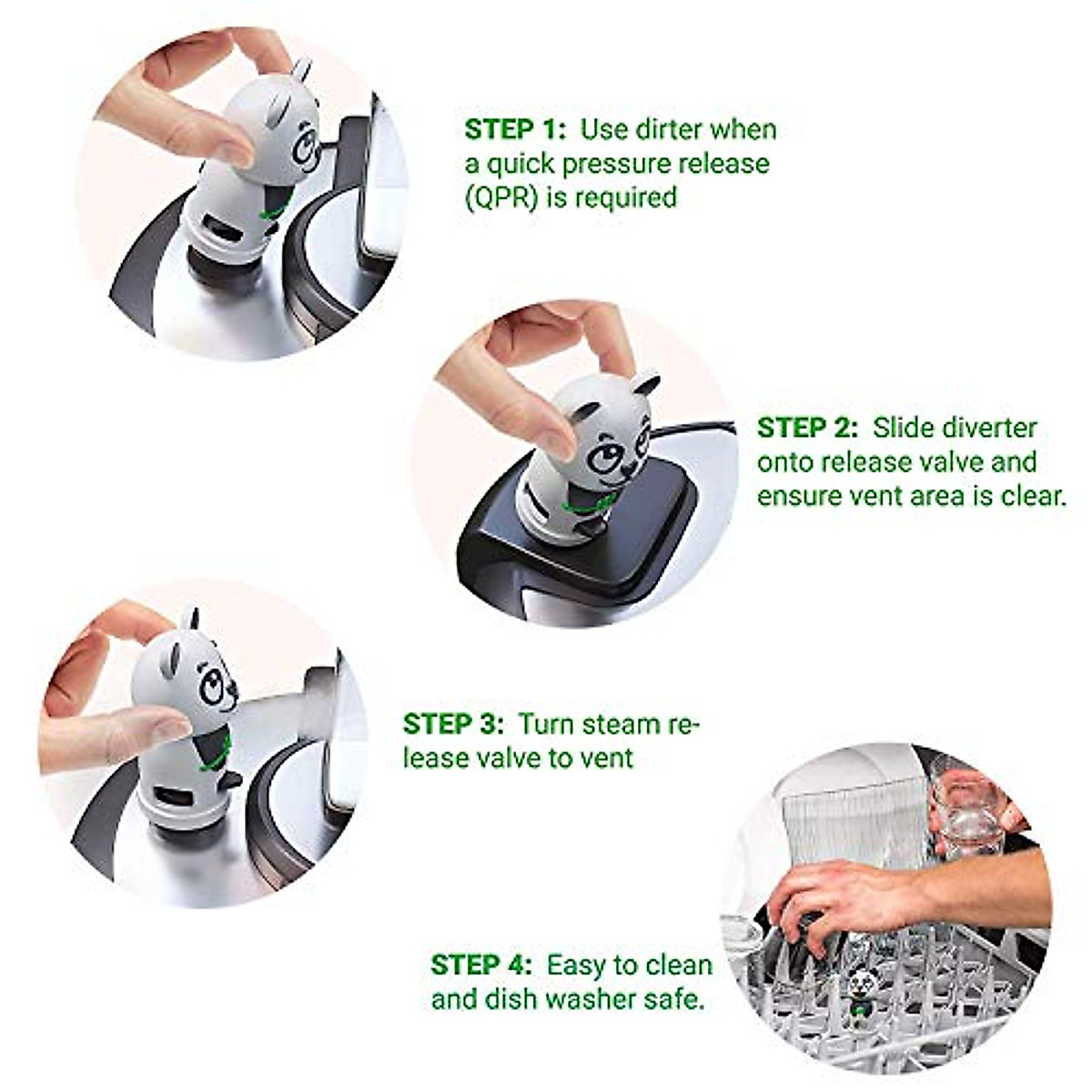 STEP 1: Use dirter when a quick pressure release (QPR) is required

STEP 2: Slide diverter onto release valve and ensure vent area is clear.

STEP 3: Turn steam release valve to vent

STEP 4: Easy to clean and dish washer safe.