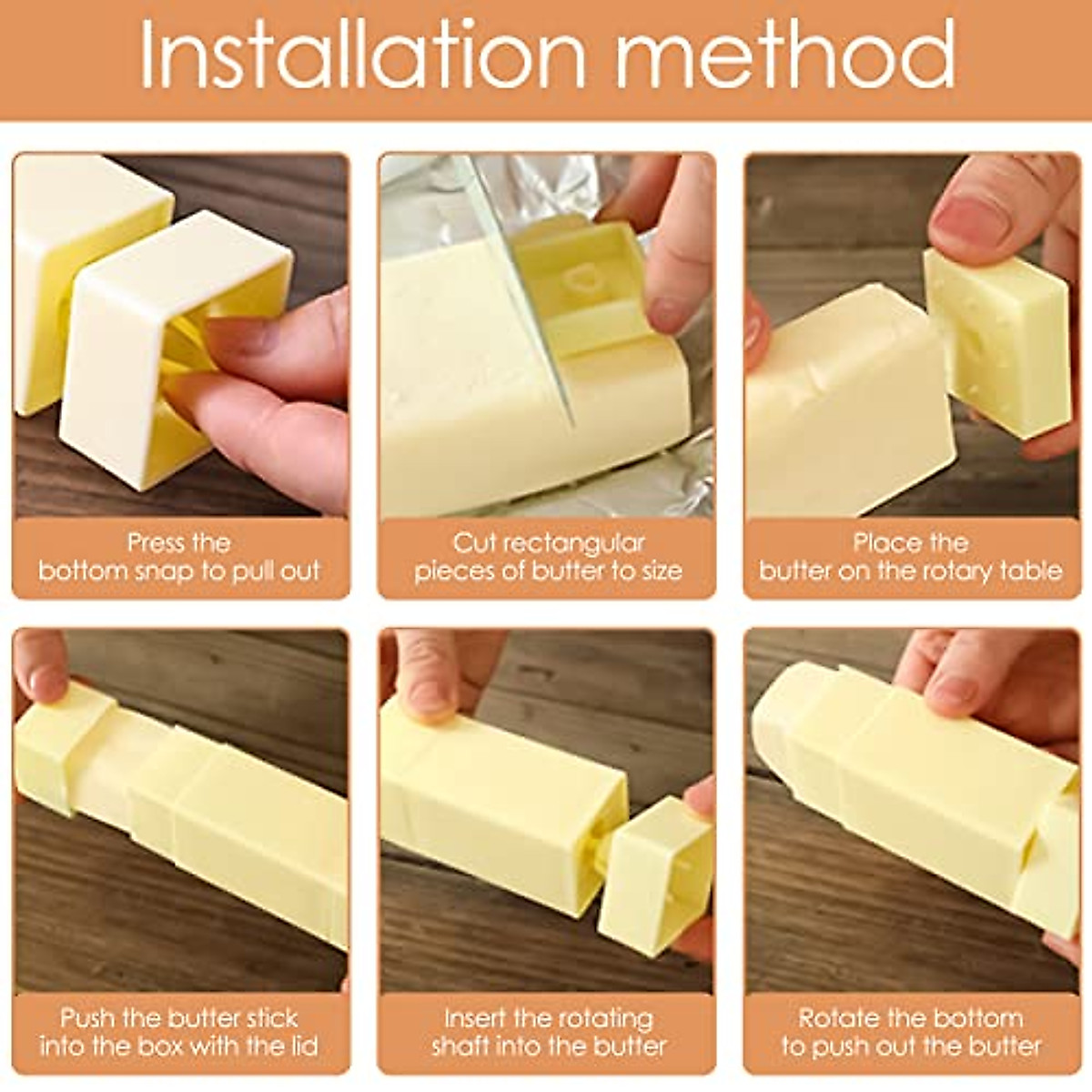 Installation method

Press the bottom snap to pull out

Cut rectangular pieces of butter to size

Place the butter on the rotary table

Push the butter stick into the box with the lid

Insert the rotating shaft into the butter

Rotate the bottom to push out the butter