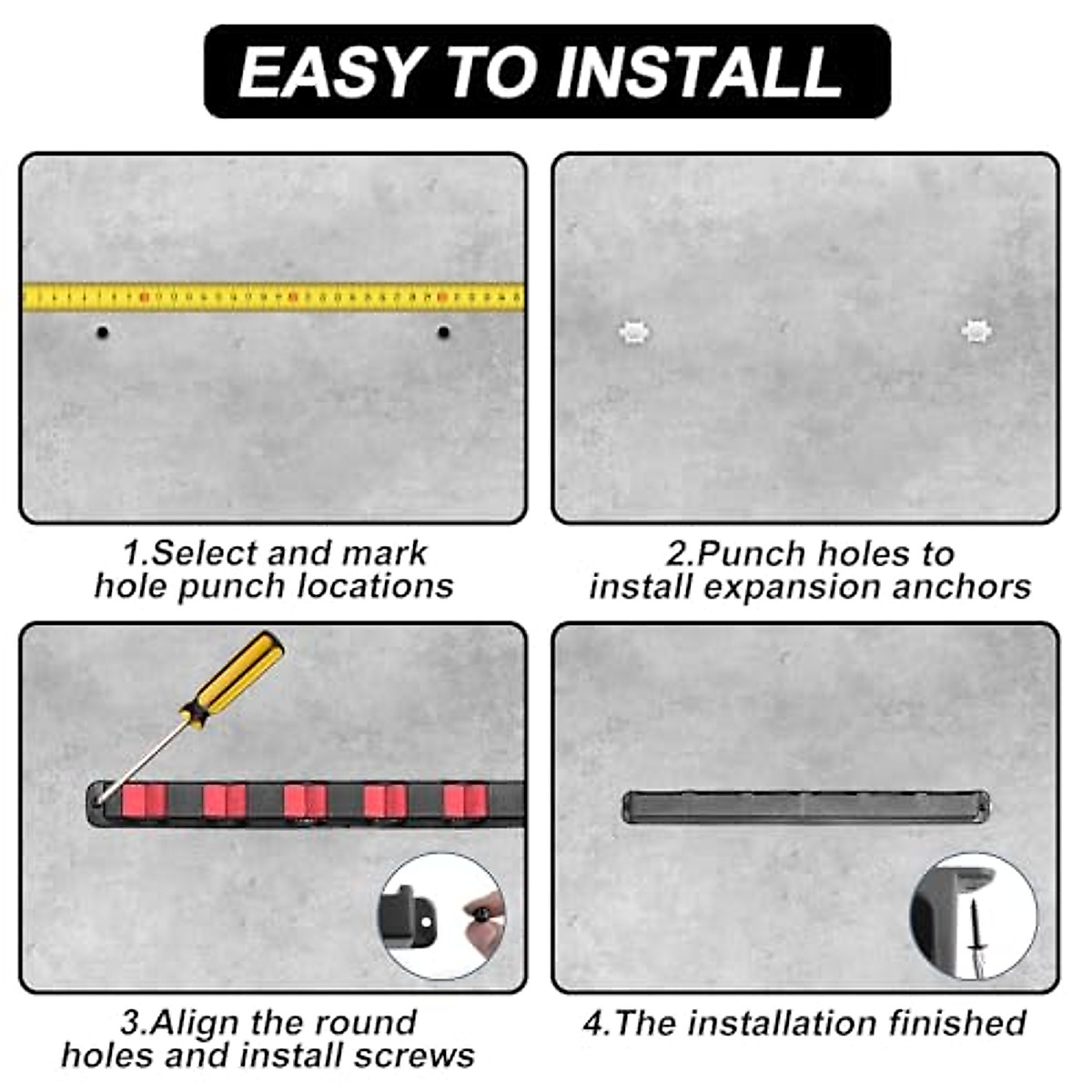 EASY TO INSTALL

1.Select and mark hole punch locations

2.Punch holes to install expansion anchors

3.Align the round holes and install screws

4.The installation finished