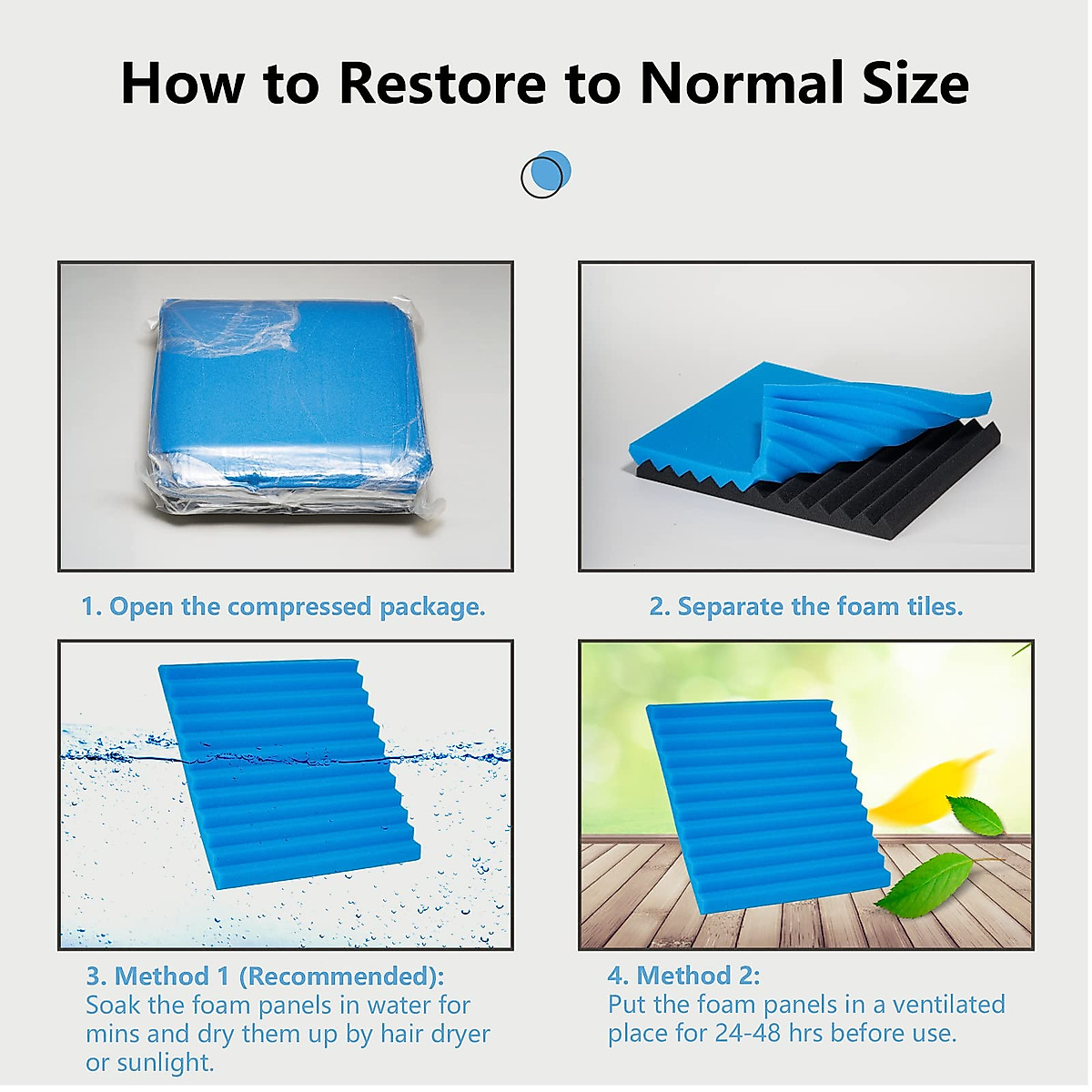 How to Restore to Normal Size

1. Open the compressed package.

2. Separate the foam tiles.

3. Method 1 (Recommended):
Soak the foam panels in water for mins and dry them up by hair dryer or sunlight.

4. Method 2:
Put the foam panels in a ventilated place for 24-48 hrs before use.