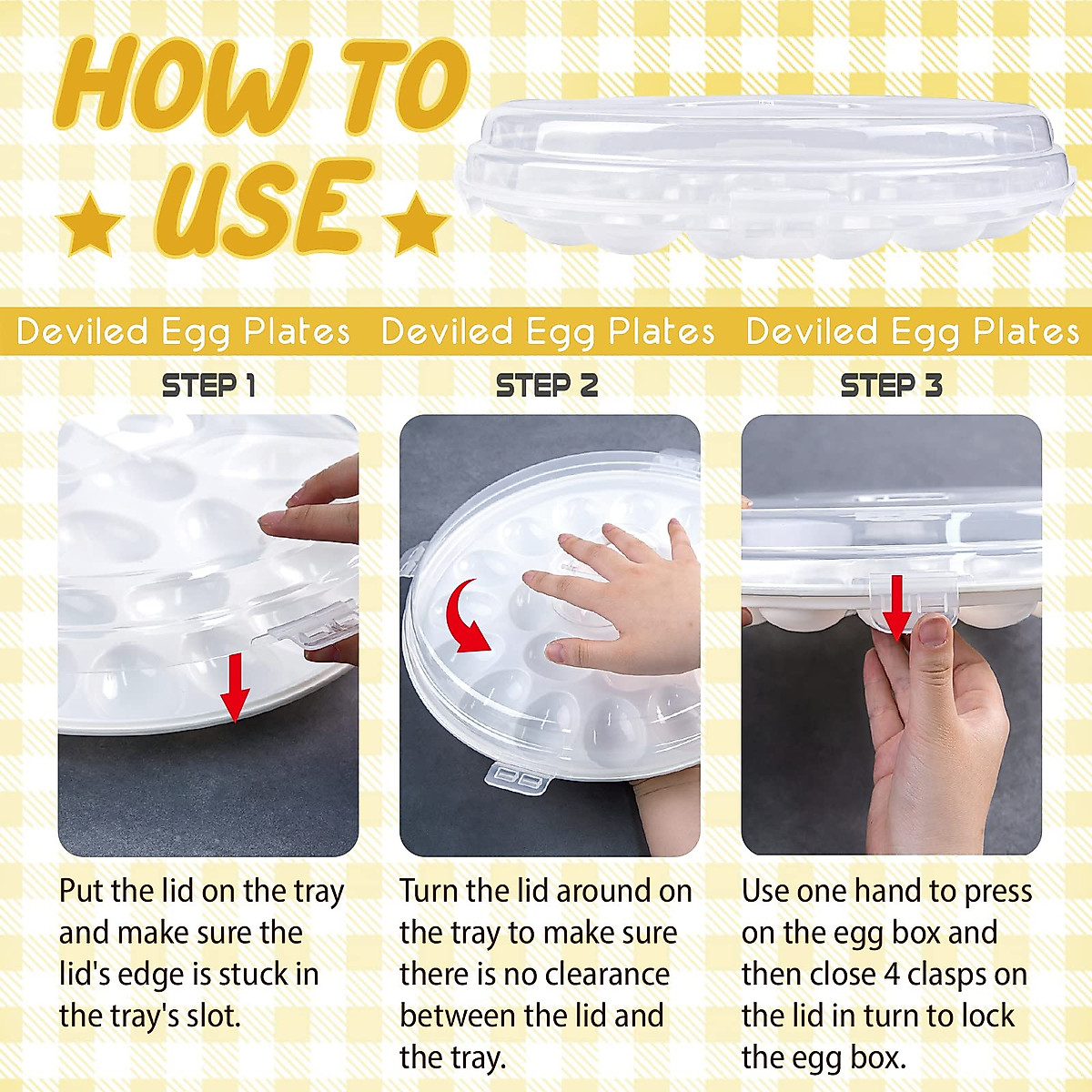 HOW TO USE

Deviled Egg Plates Deviled Egg Plates Deviled Egg Plates

STEP 1

Put the lid on the tray and make sure the lid's edge is stuck in the tray's slot.

STEP 2

Turn the lid around on the tray to make sure there is no clearance between the lid and the tray.

STEP 3

Use one hand to press on the egg box and then close 4 clasps on the lid in turn to lock the egg box.