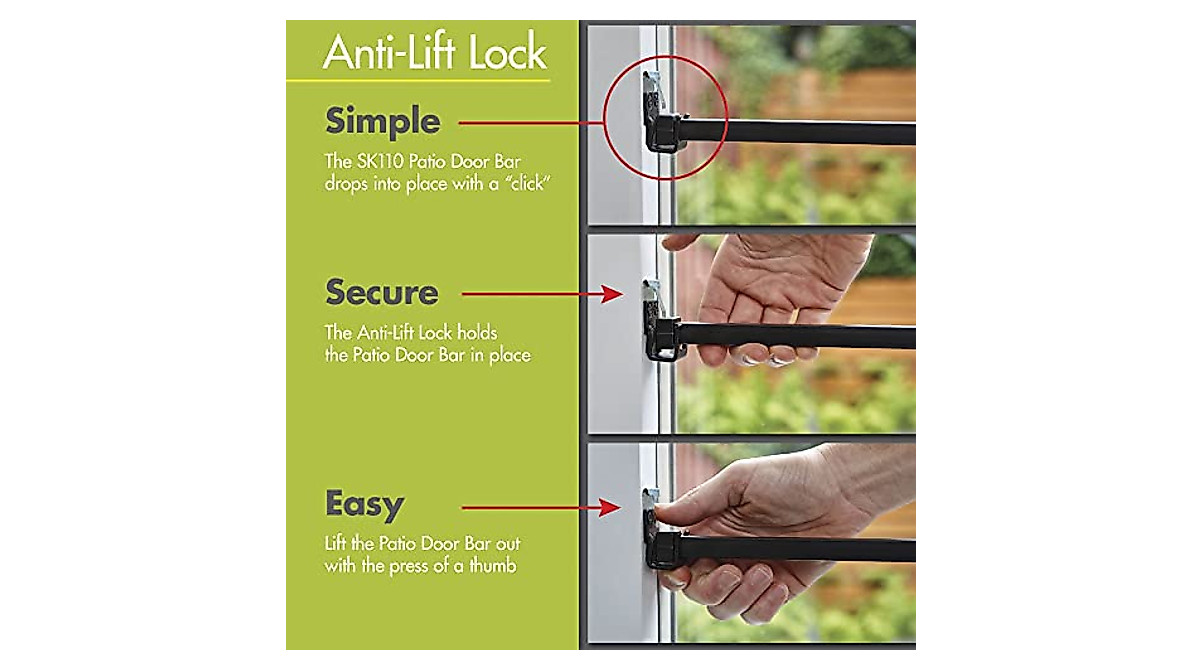 Anti-Lift Lock

Simple

The SK110 Patio Door Bar drops into place with a "click"

Secure

The Anti-Lift Lock holds the Patio Door Bar in place

Easy

Lift the Patio Door Bar out with the press of a thumb