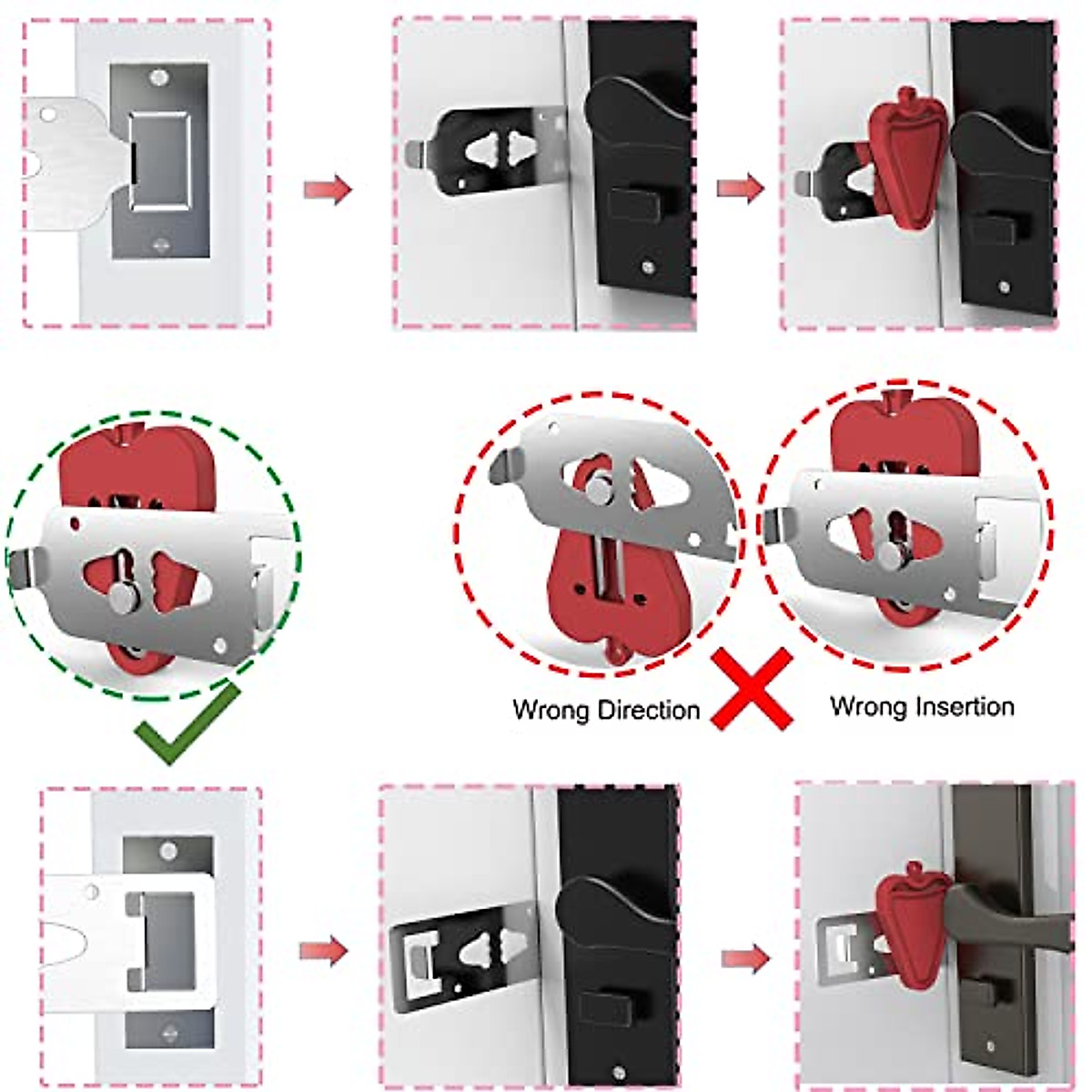 Wrong Direction

Wrong Insertion