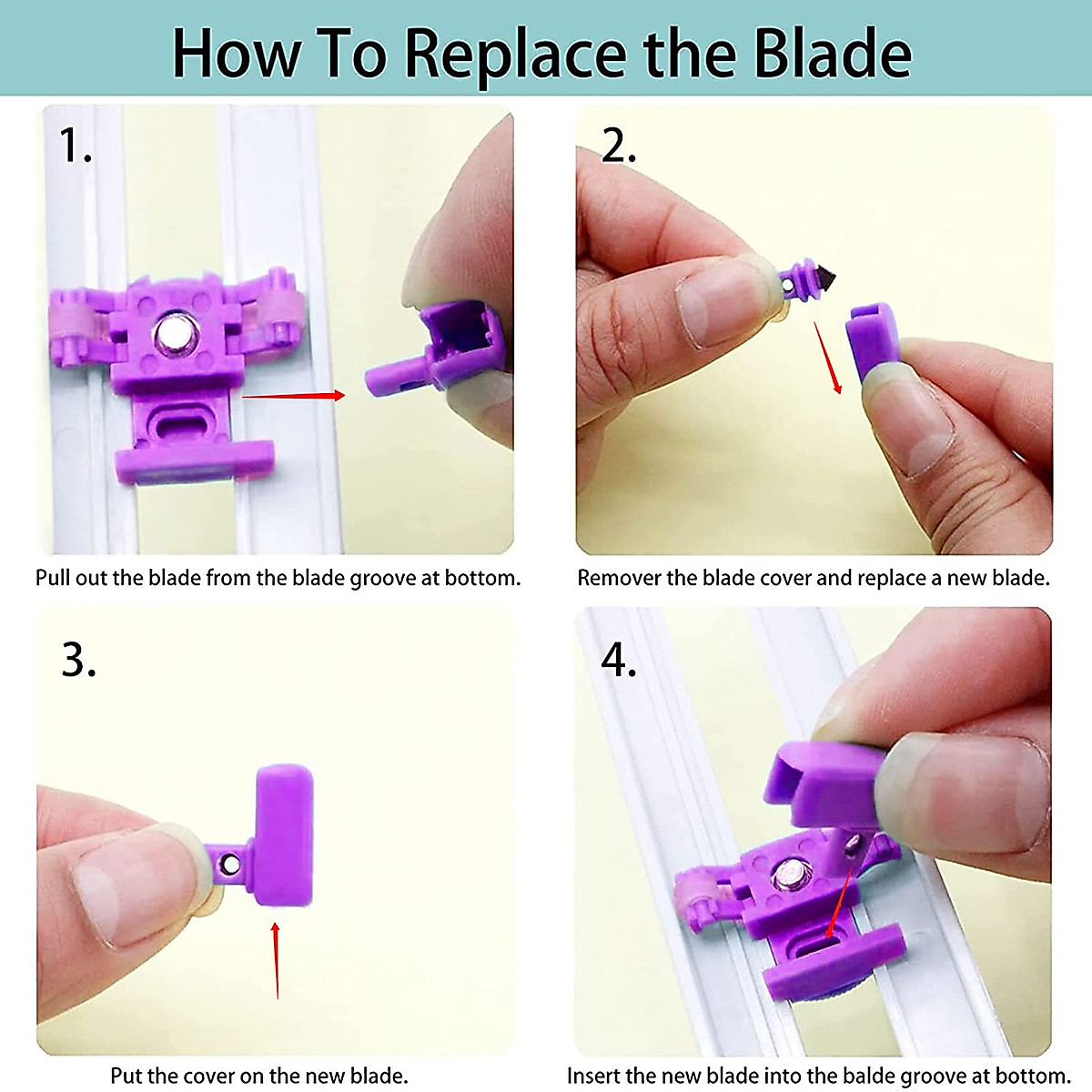 How To Replace the Blade

1.

Pull out the blade from the blade groove at bottom.

2.

Remover the blade cover and replace a new blade.

3.

Put the cover on the new blade.

4.

Insert the new blade into the balde groove at bottom.