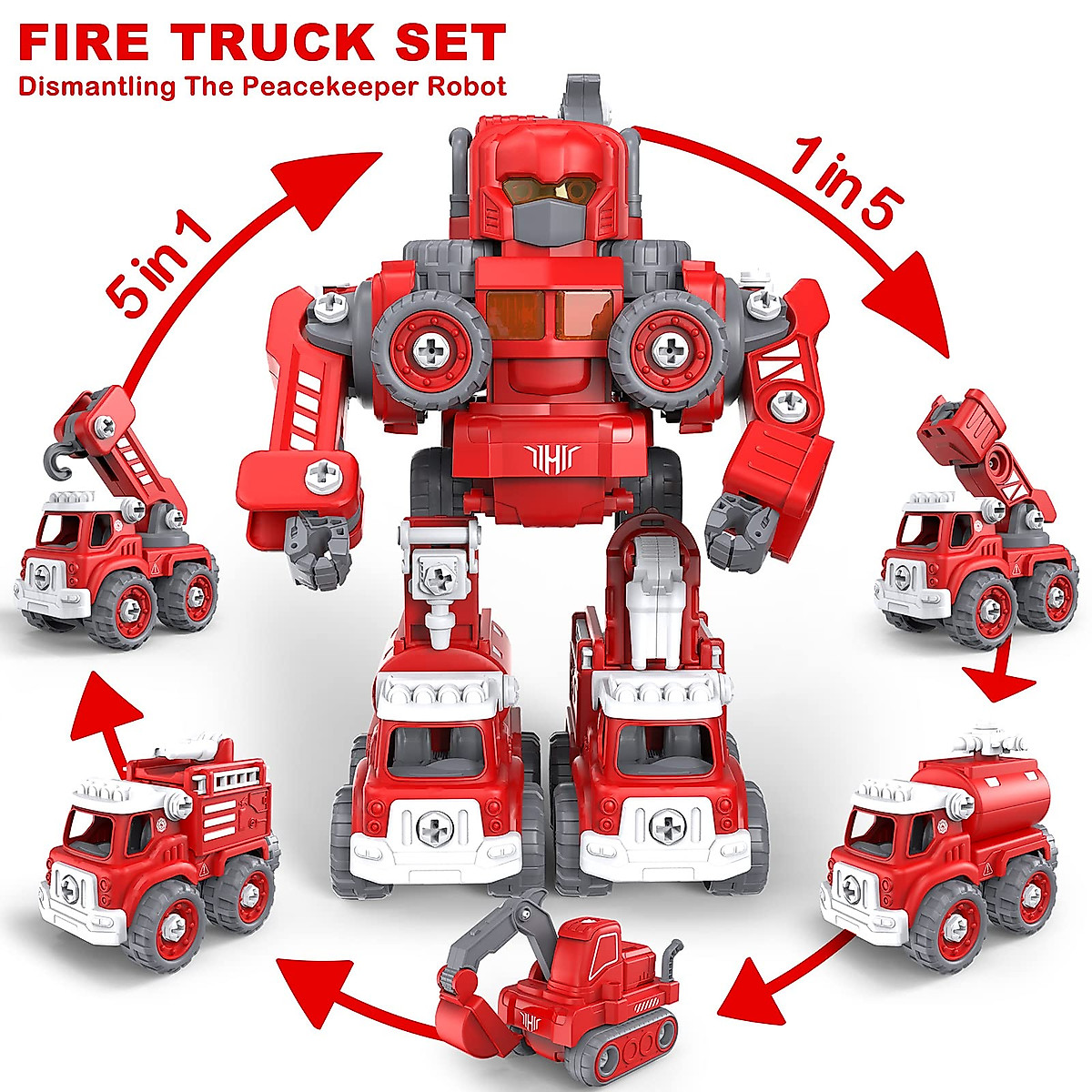 FIRE TRUCK SET
Dismantling The Peacekeeper Robot

5 in 1

1 in 5