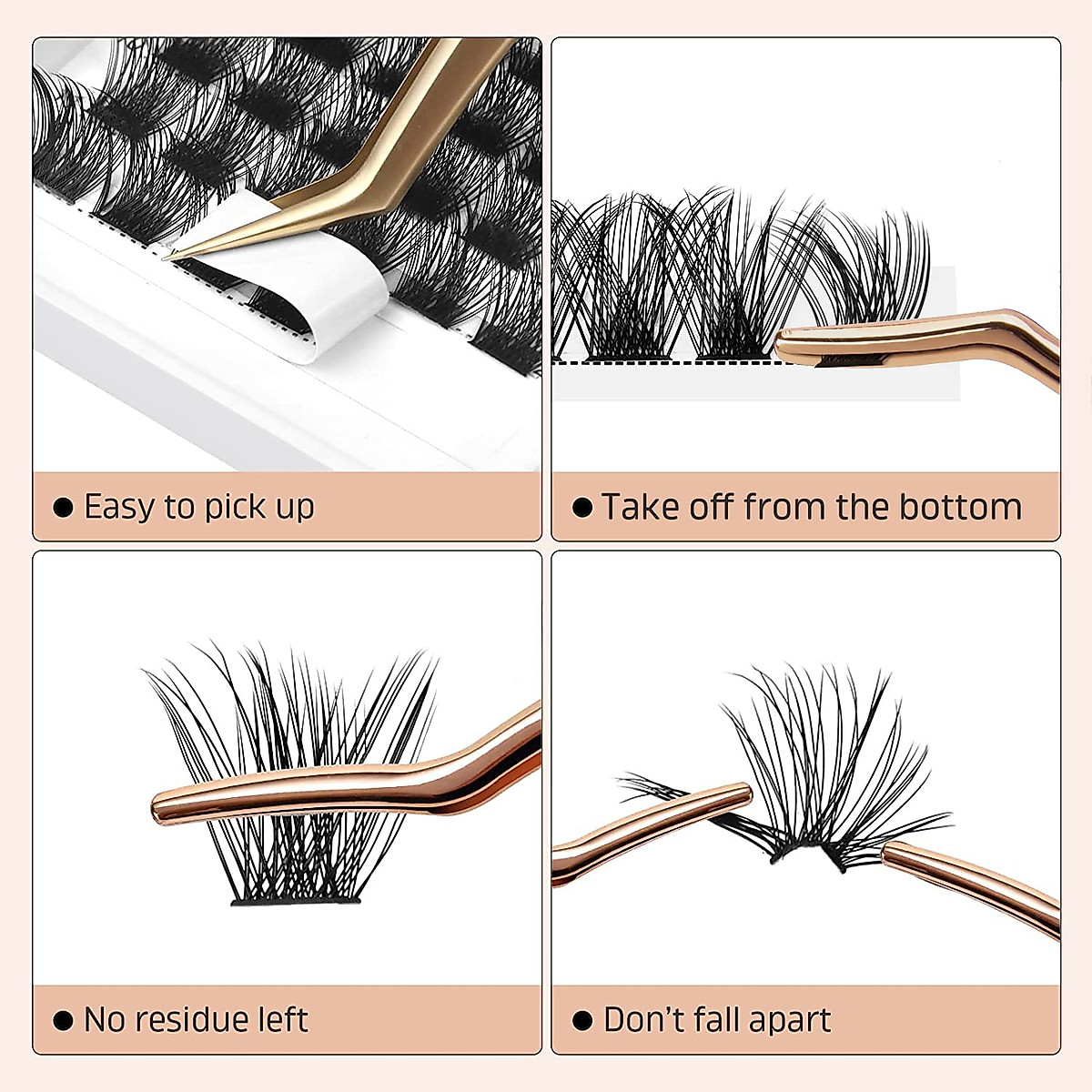 ● Easy to pick up

● Take off from the bottom

● No residue left

● Don't fall apart