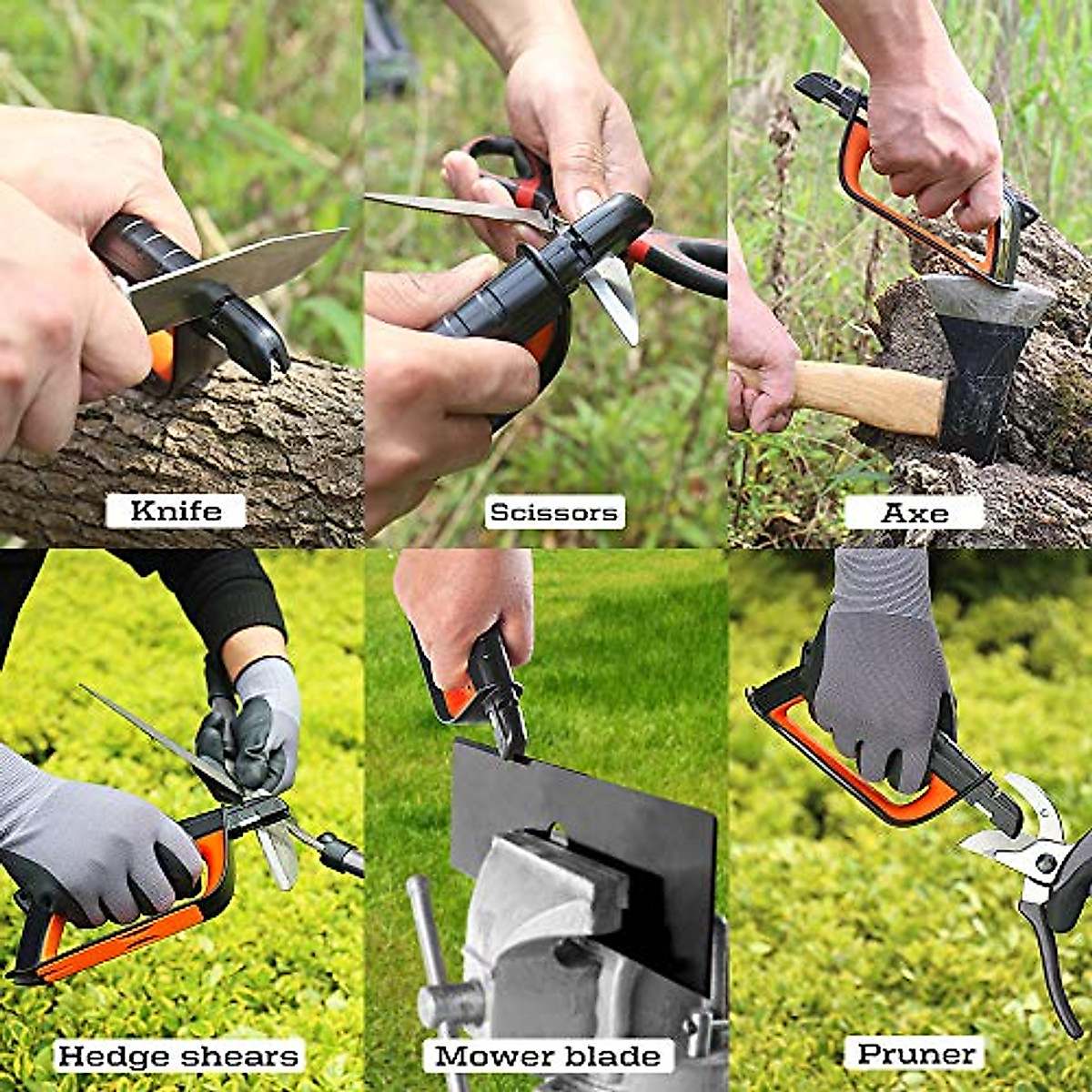 Knife

Scissors

Axe

Hedge shears

Mower blade

Pruner