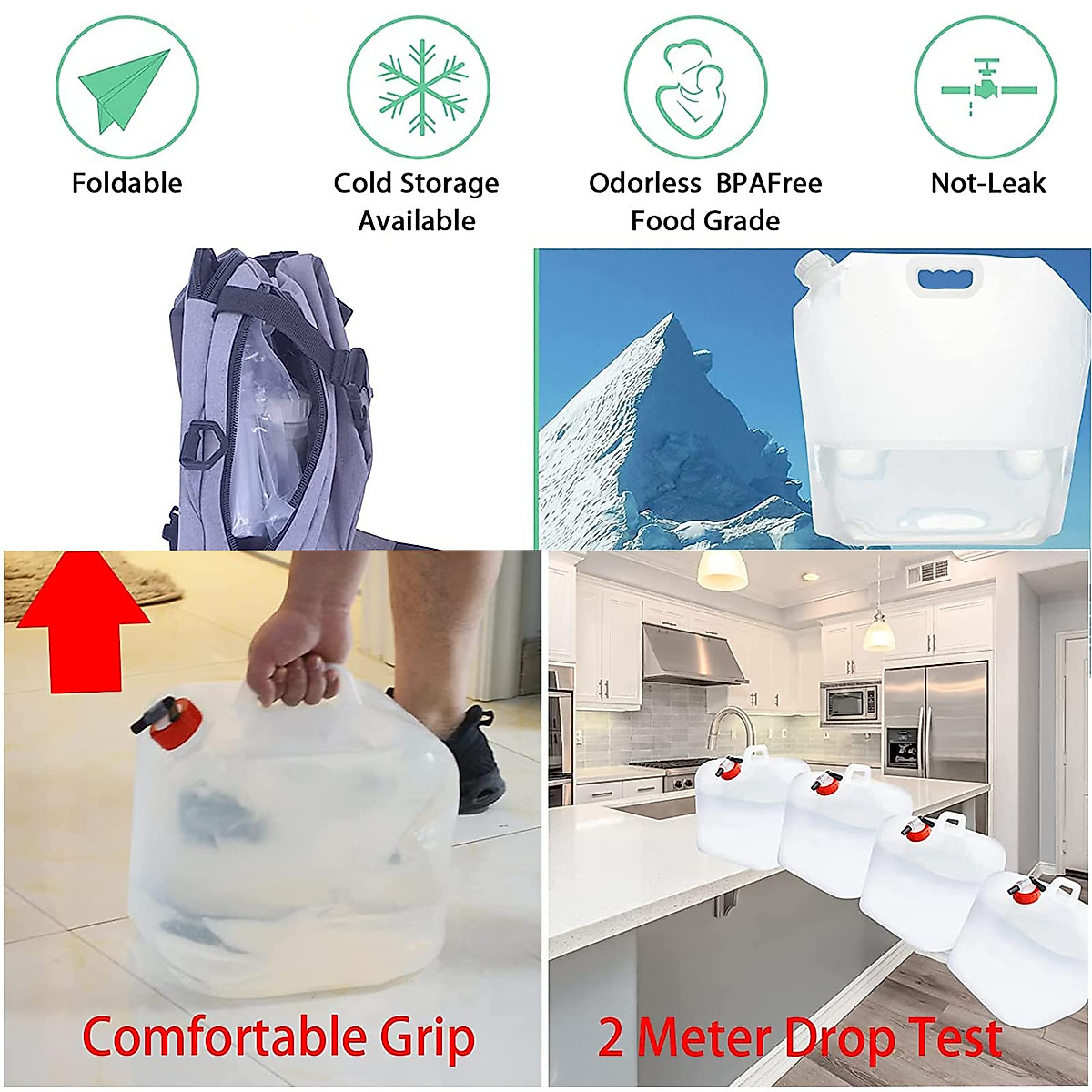 Foldable

Cold Storage Available

Odorless BPAFree Food Grade

Not-Leak

Comfortable Grip

2 Meter Drop Test