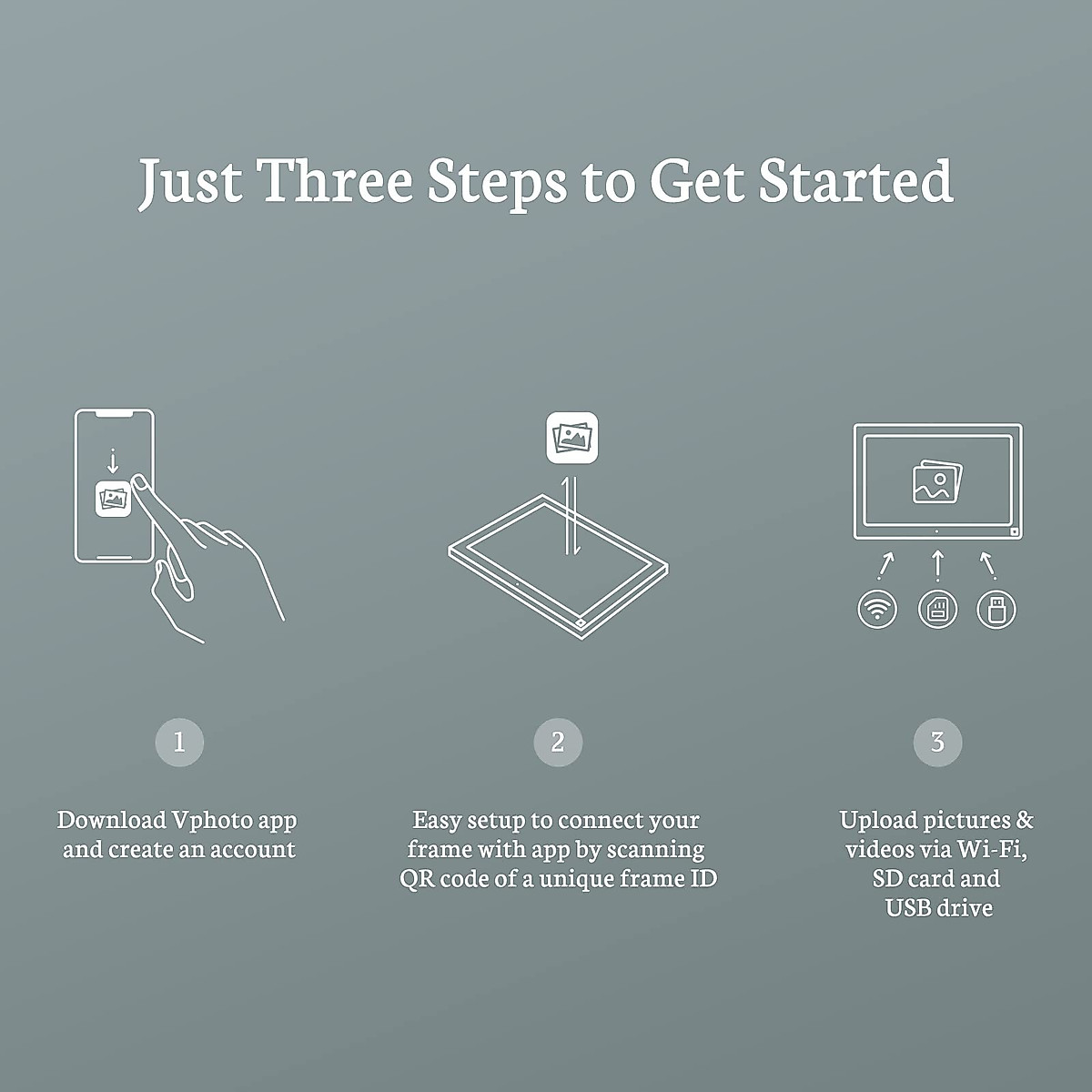 Just Three Steps to Get Started

1

Download Vphoto app and create an account

2

Easy setup to connect your frame with app by scanning QR code of a unique frame ID

3

Upload pictures & videos via Wi-Fi, SD card and USB drive