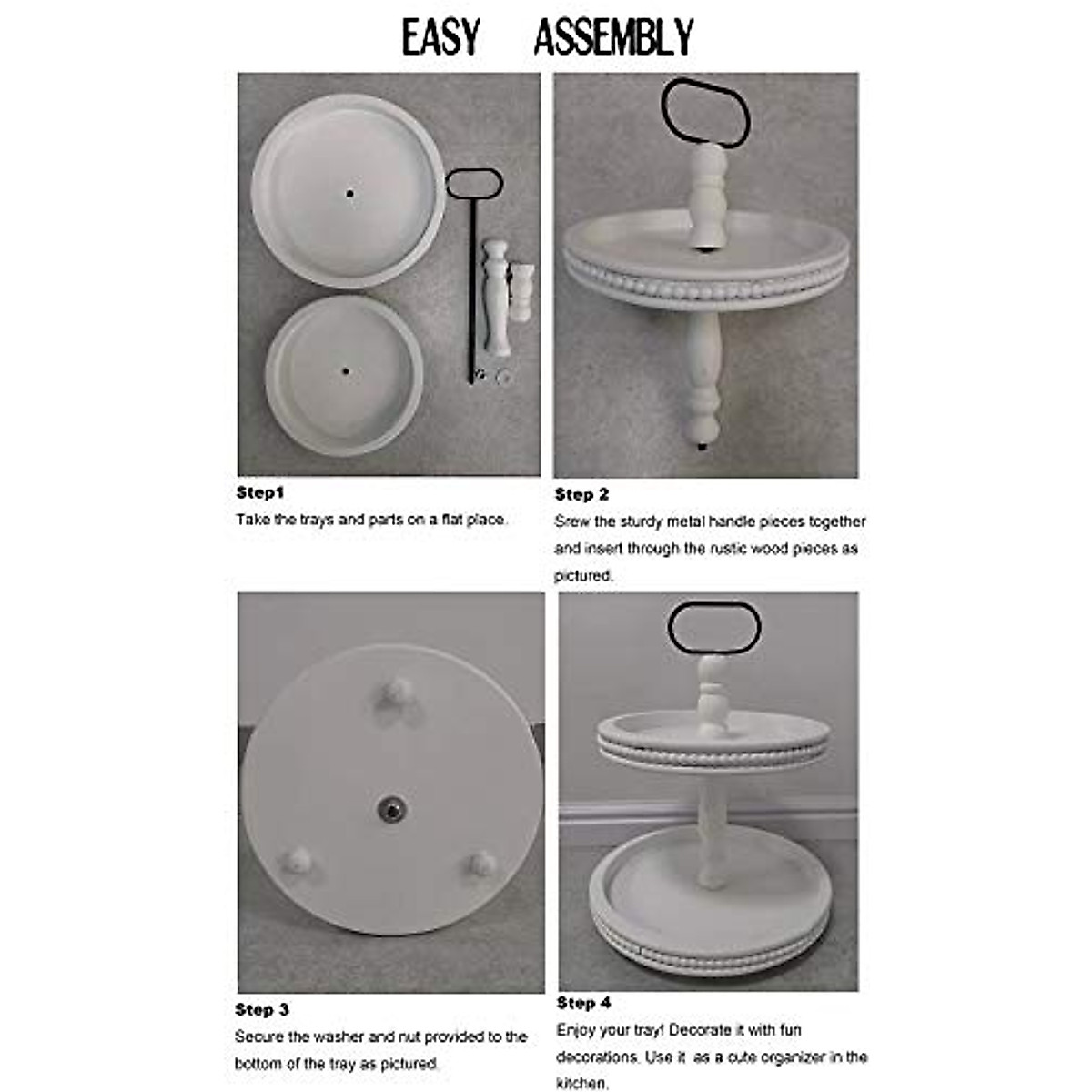 EASY ASSEMBLY

Step1
Take the trays and parts on a flat place.

Step 2
Srew the sturdy metal handle pieces together and insert through the rustic wood pieces as pictured.

Step 3
Secure the washer and nut provided to the bottom of the tray as pictured.

Step 4
Enjoy your tray! Decorate it with fun decorations. Use it as a cute organizer in the kitchen.