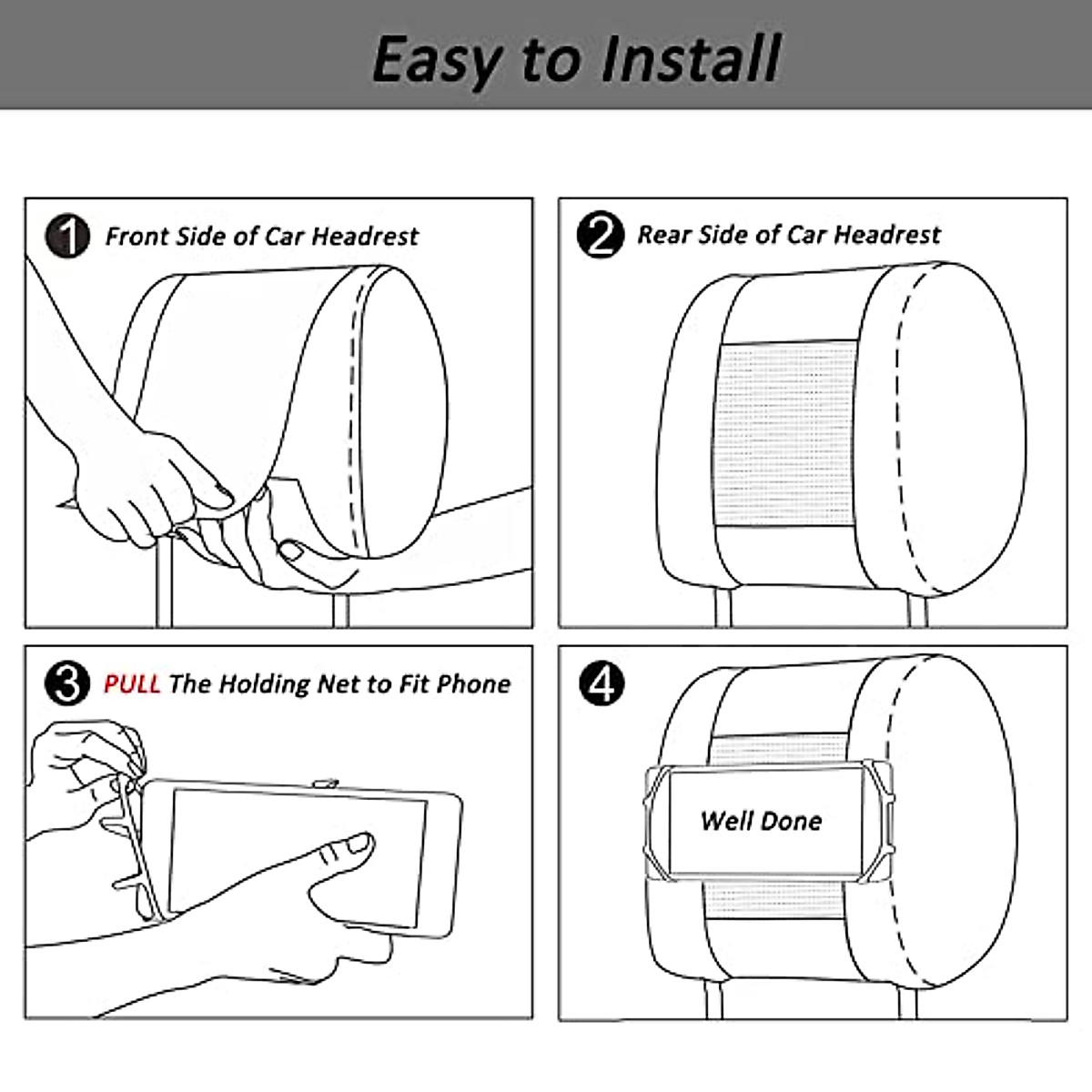 Easy to Install

1 Front Side of Car Headrest

2 Rear Side of Car Headrest

3 PULL The Holding Net to Fit Phone

4

Well Done