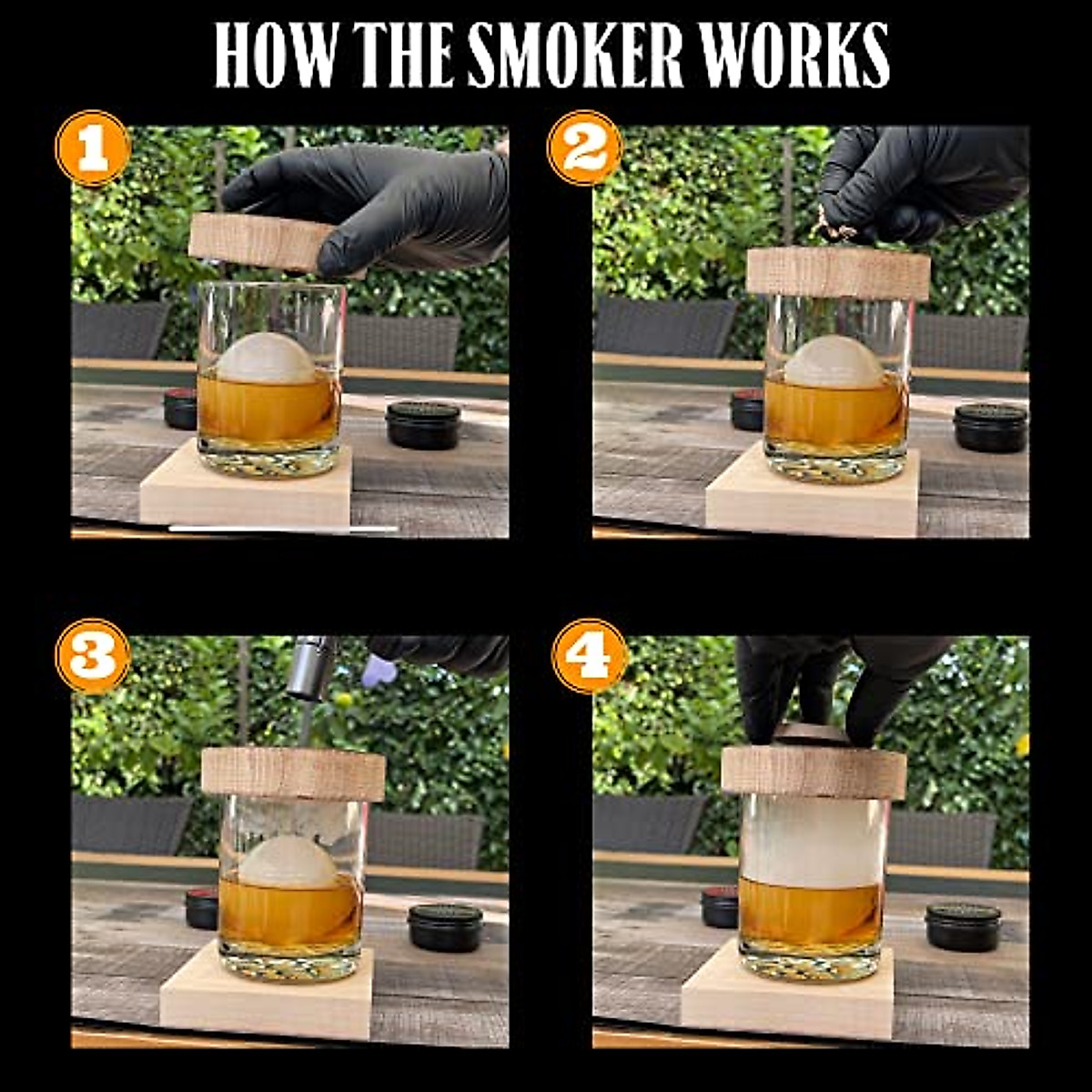 HOW THE SMOKER WORKS

1

2

3

4