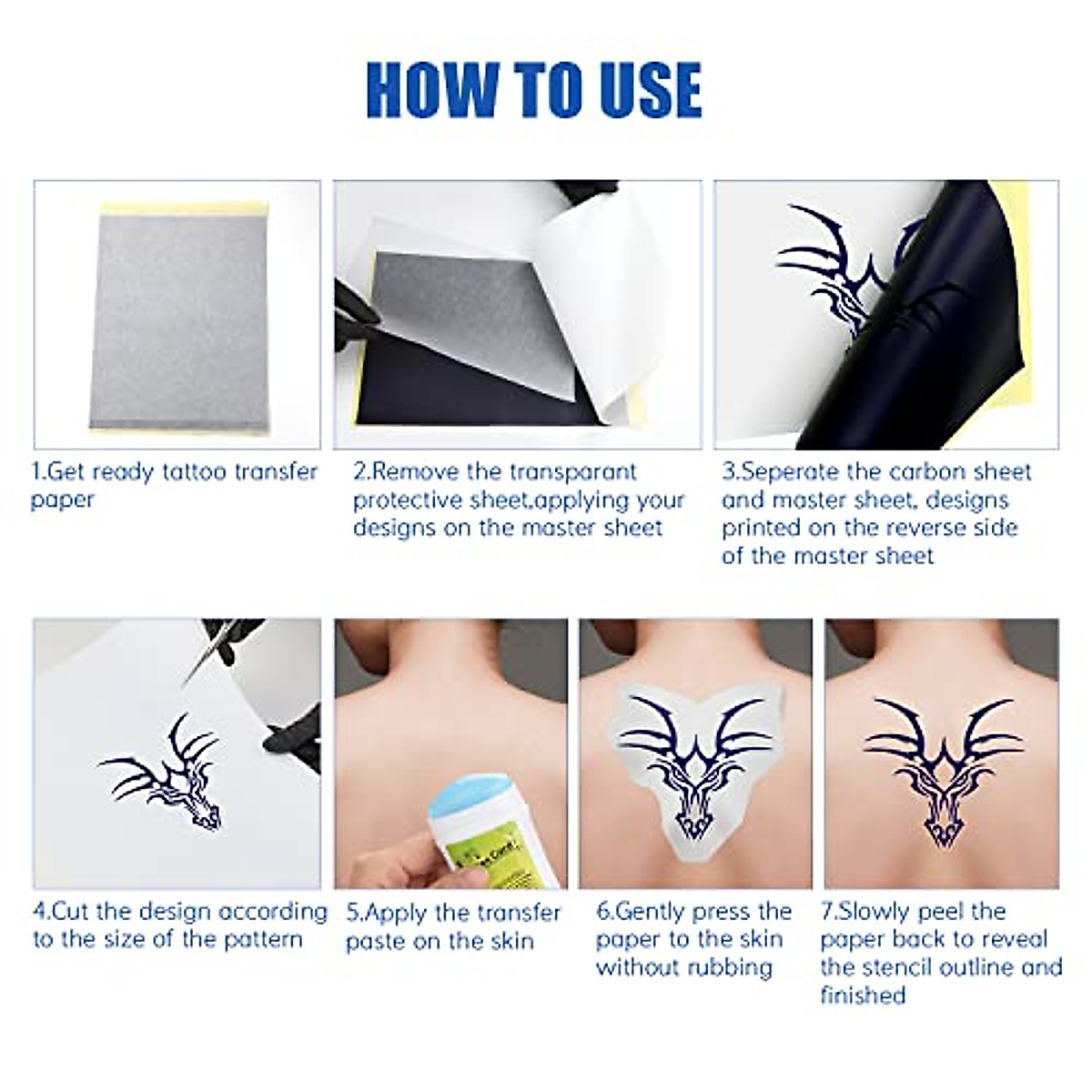 HOW TO USE

1.Get ready tattoo transfer paper

2.Remove the transparant protective sheet,applying your designs on the master sheet

3.Seperate the carbon sheet and master sheet, designs printed on the reverse side of the master sheet

4.Cut the design according to the size of the pattern

5.Apply the transfer paste on the skin

6.Gently press the paper to the skin without rubbing

7.Slowly peel the paper back to reveal the stencil outline and finished