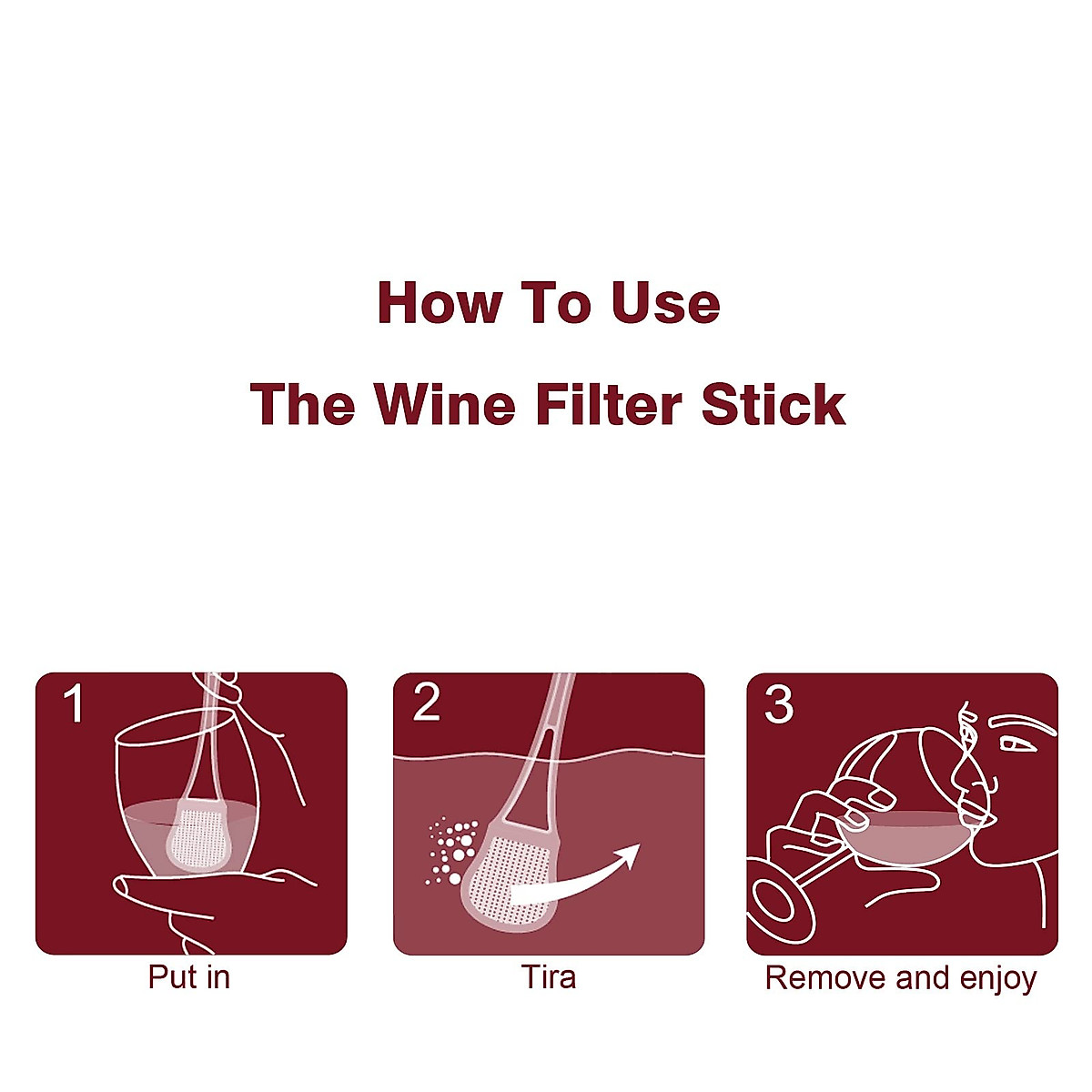 How To Use

The Wine Filter Stick

1

Put in

2

Tira

3

Remove and enjoy