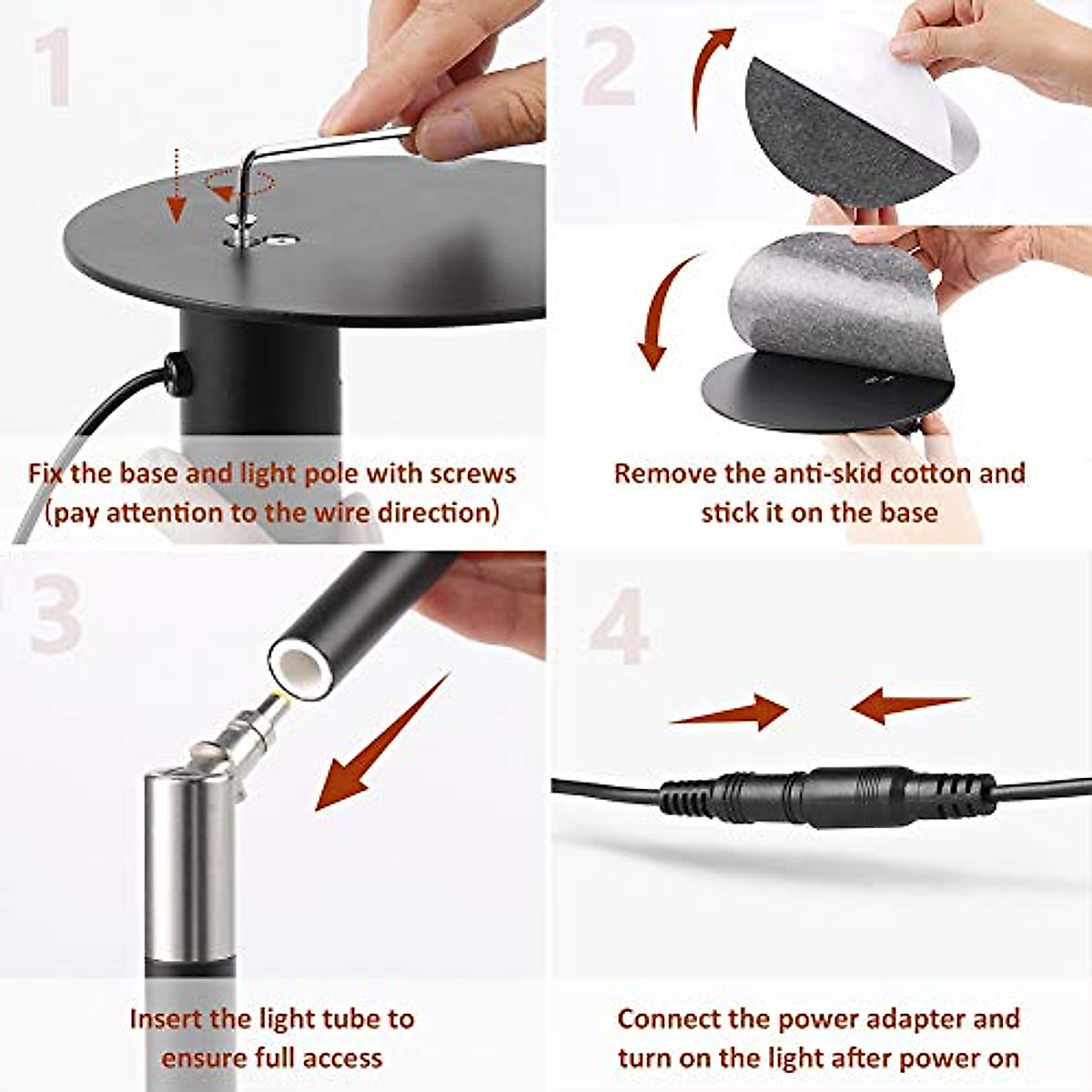 1

Fix the base and light pole with screws (pay attention to the wire direction)

2

Remove the anti-skid cotton and stick it on the base

3

Insert the light tube to ensure full access

4

Connect the power adapter and turn on the light after power on