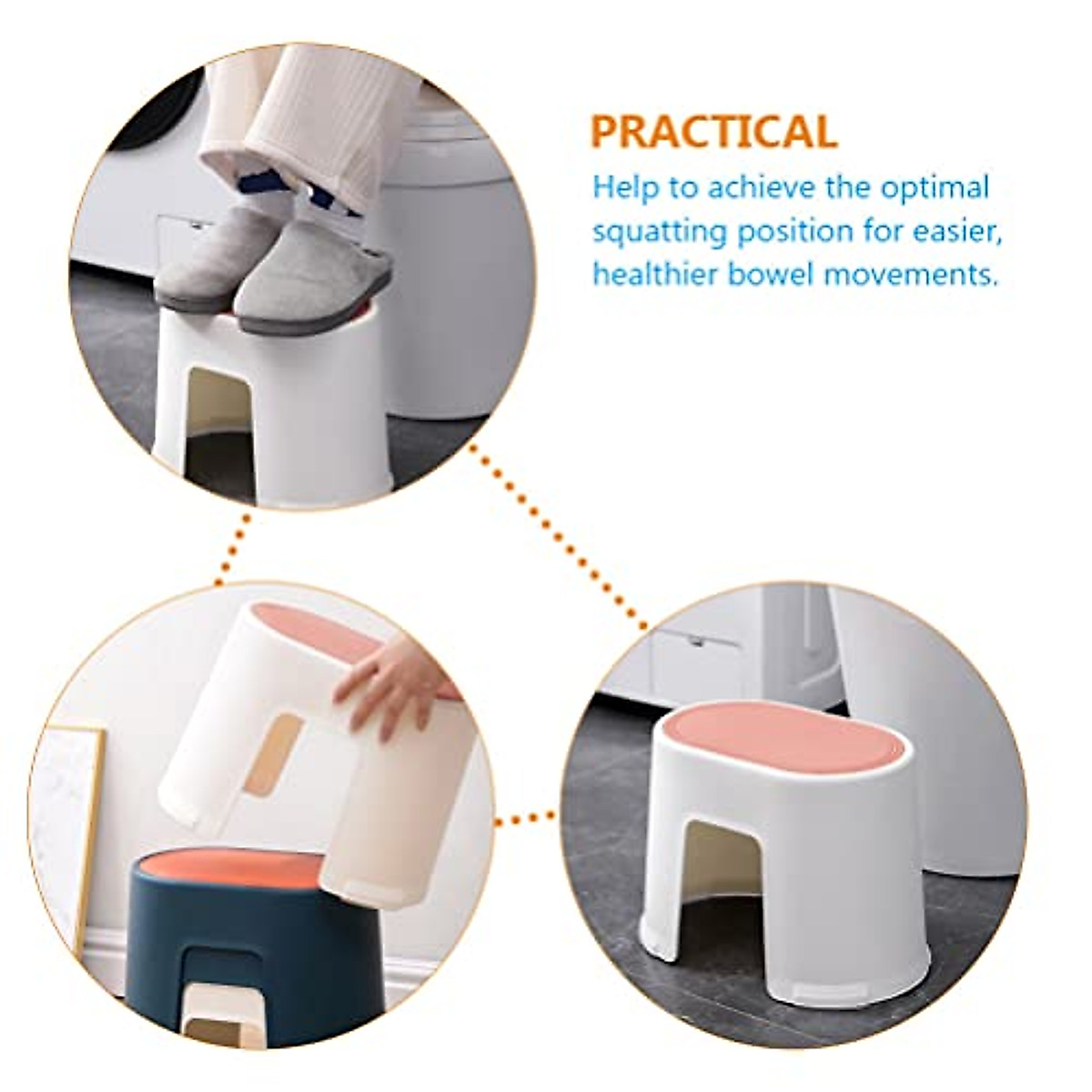 PRACTICAL

Help to achieve the optimal squatting position for easier, healthier bowel movements.