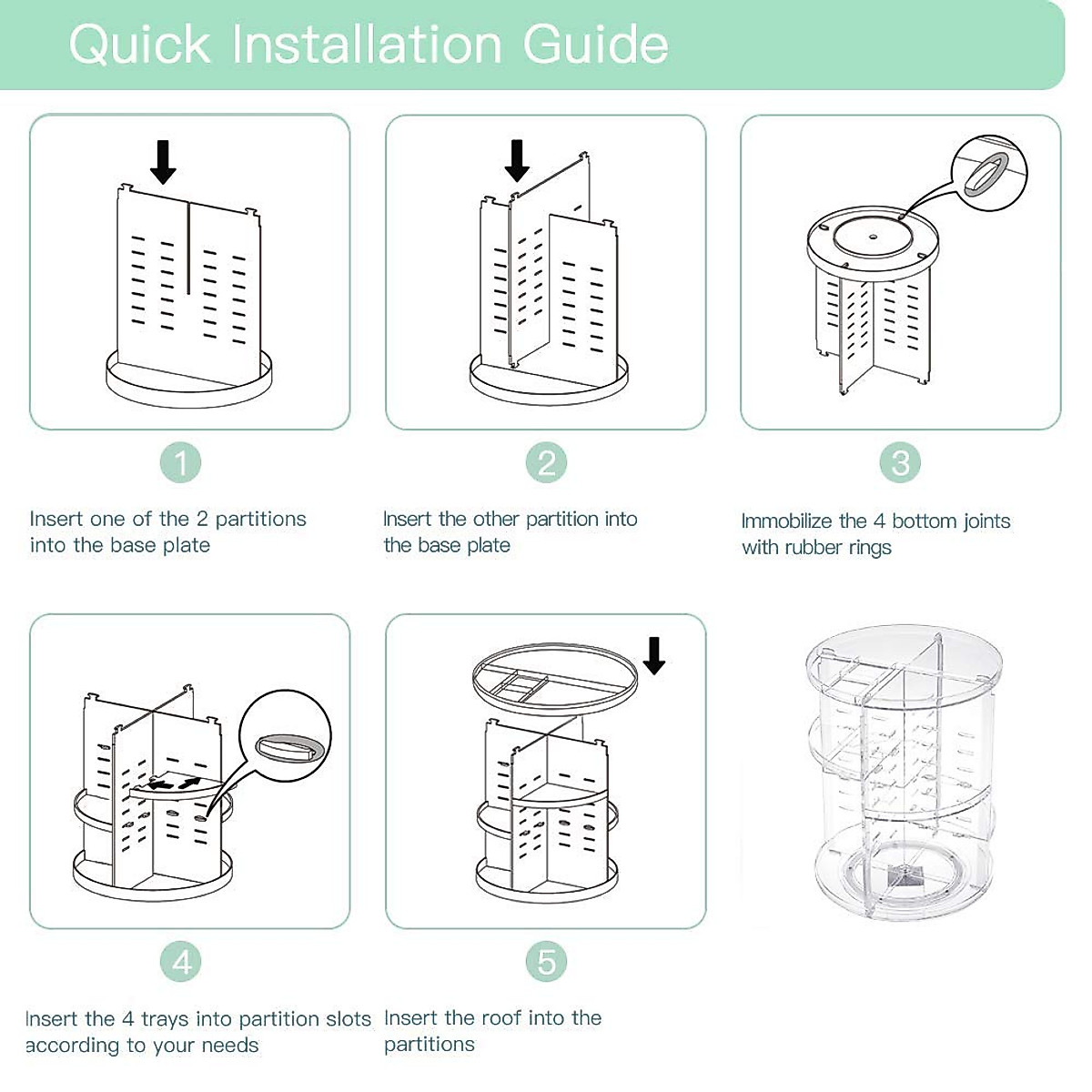 Quick Installation Guide

1

Insert one of the 2 partitions into the base plate

2

Insert the other partition into the base plate

3

Immobilize the 4 bottom joints with rubber rings

4

Insert the 4 trays into partition slots according to your needs

5

Insert the roof into the partitions