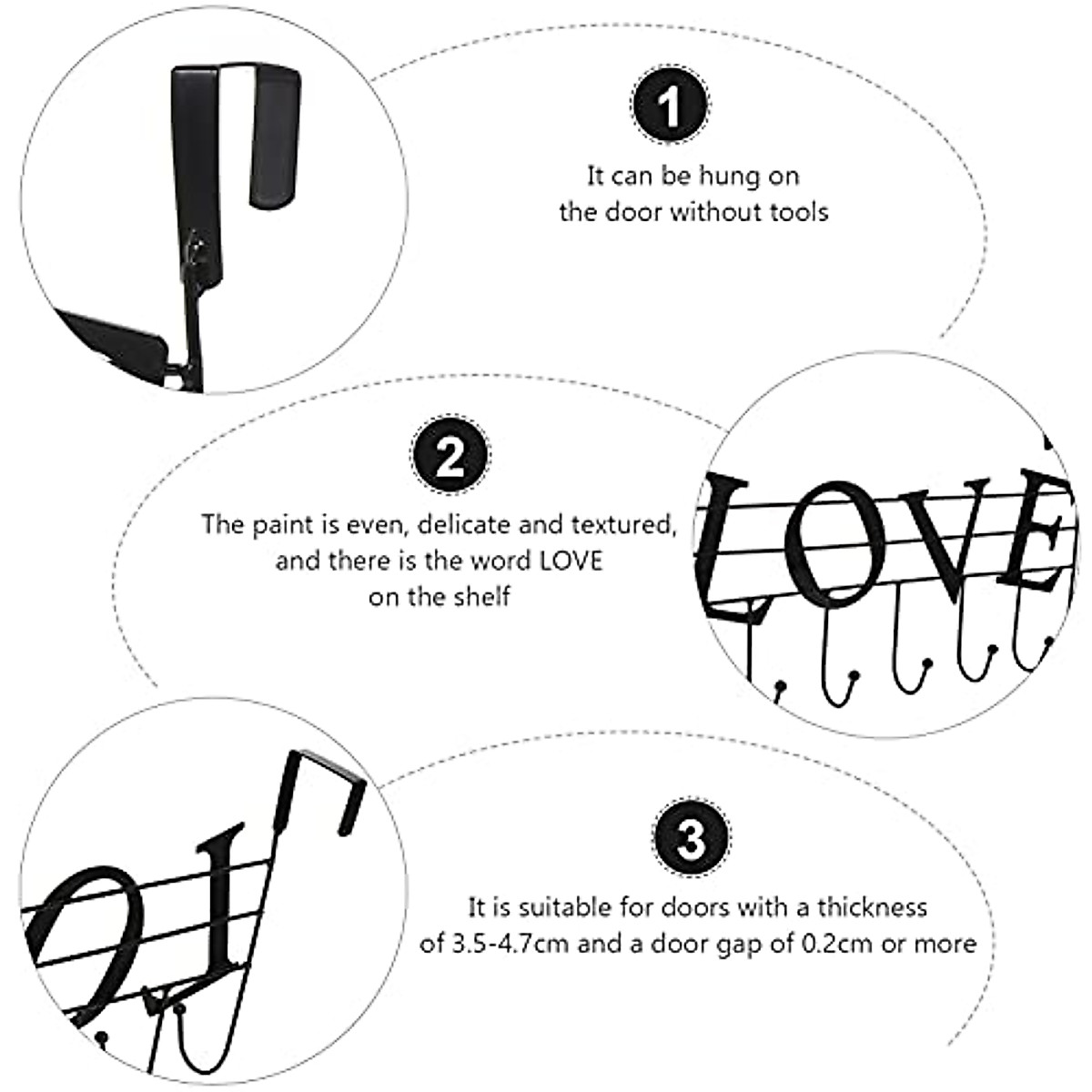 1

It can be hung on the door without tools

2

The paint is even, delicate and textured, and there is the word LOVE on the shelf

LOVE

3

It is suitable for doors with a thickness of 3.5-4.7cm and a door gap of 0.2cm or more