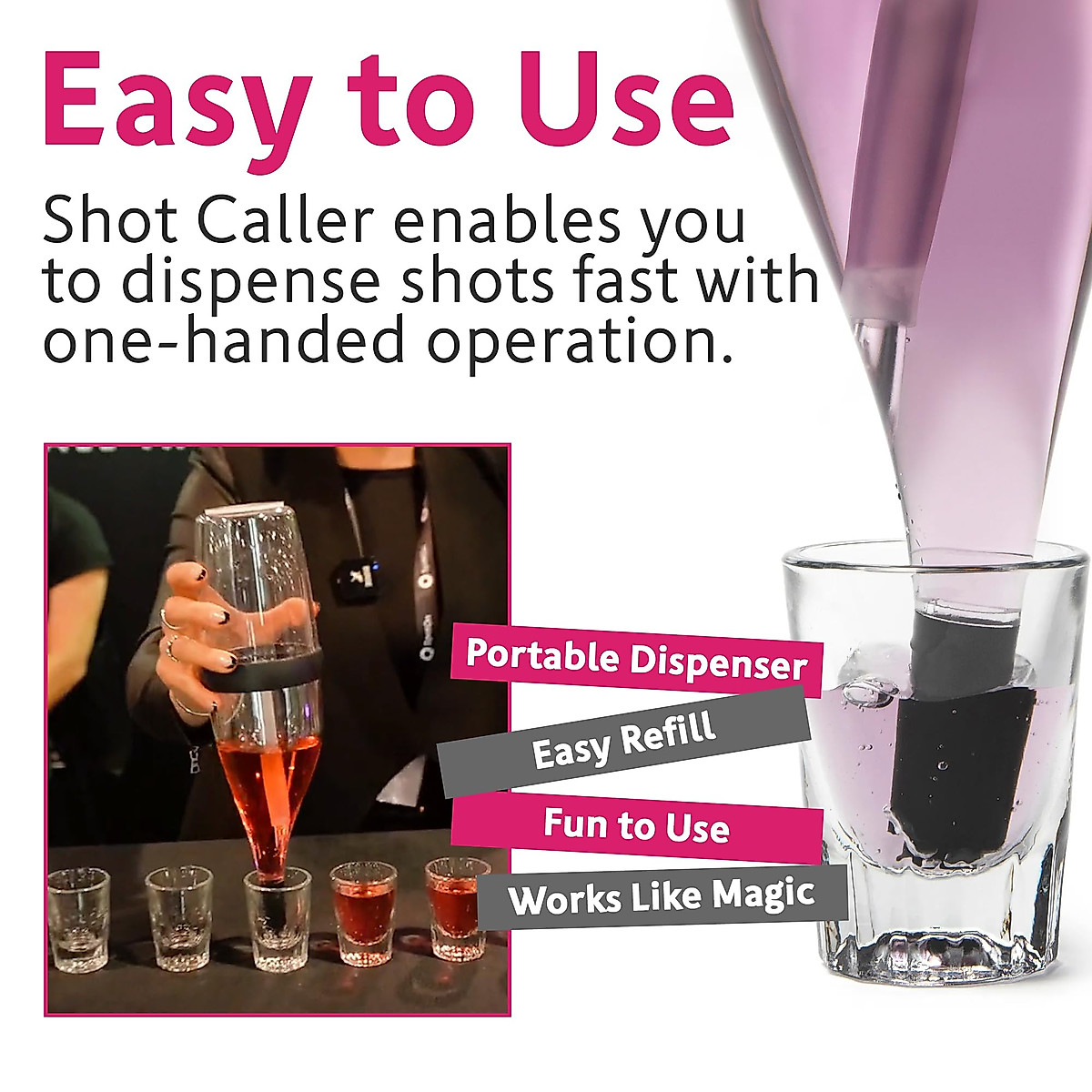 Easy to Use

Shot Caller enables you to dispense shots fast with one-handed operation.

Portable Dispenser

Easy Refill

Fun to Use

Works Like Magic