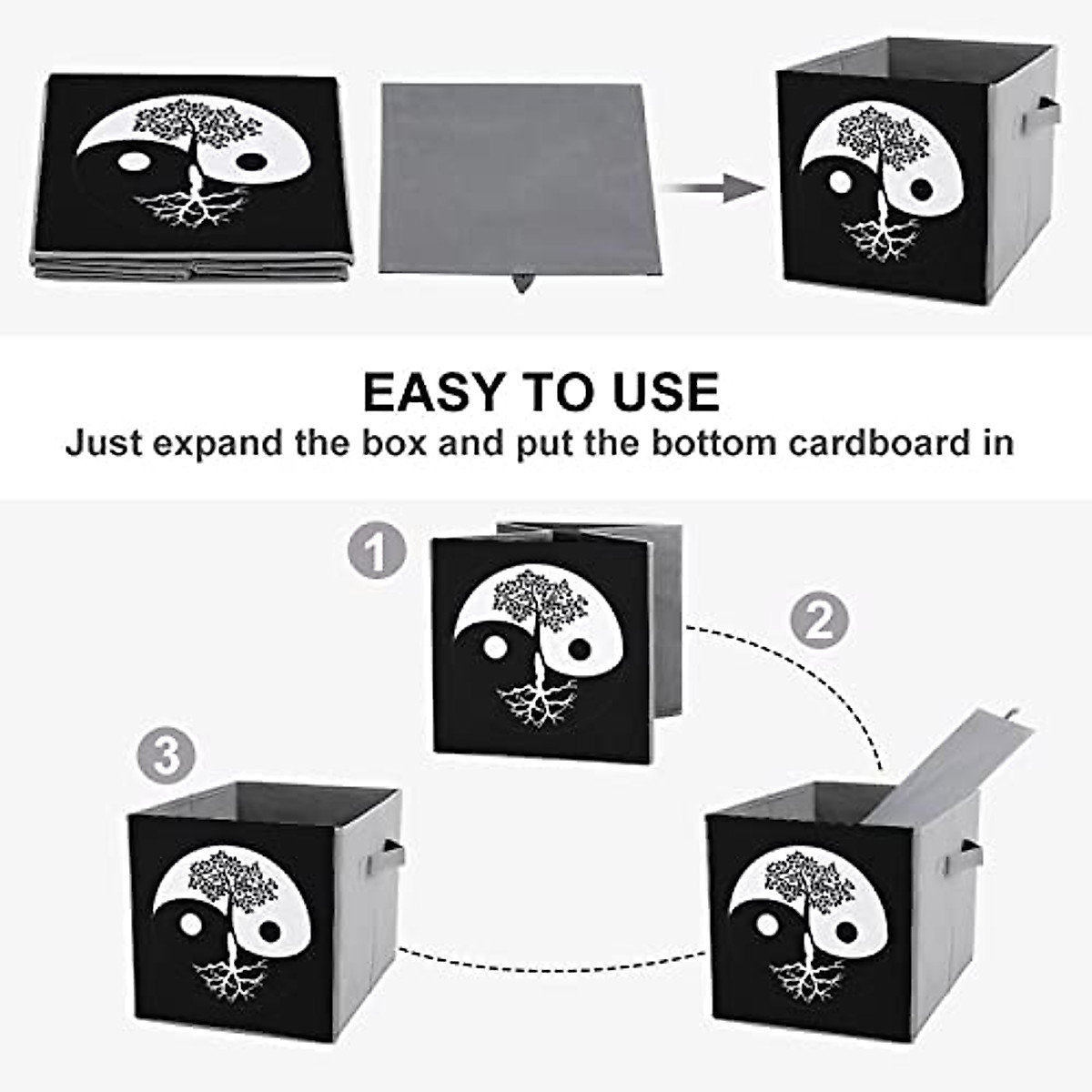 EASY TO USE
Just expand the box and put the bottom cardboard in

1
2
3