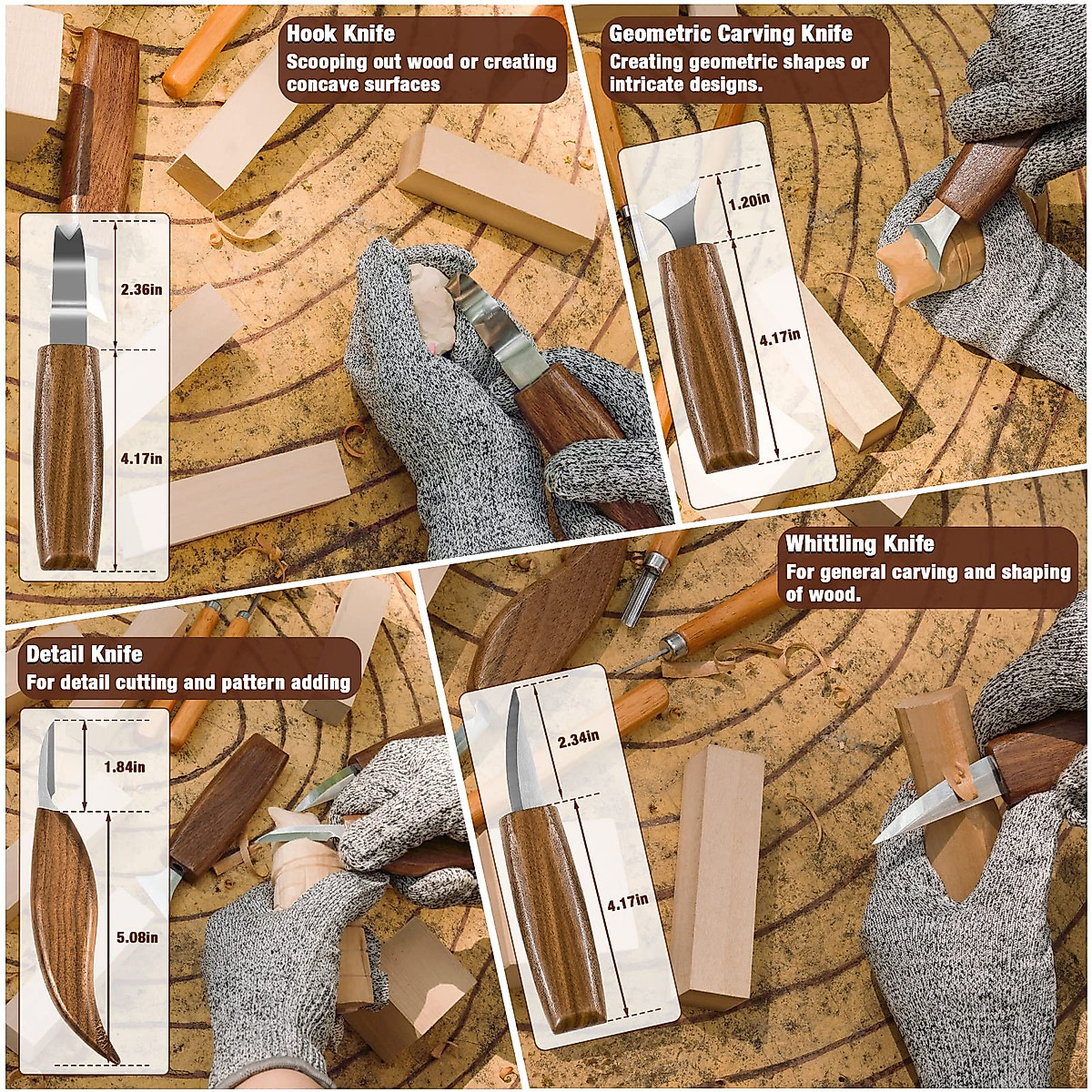 Hook Knife
Scooping out wood or creating concave surfaces

2.36in

4.17in

Geometric Carving Knife
Creating geometric shapes or intricate designs.

1.20in

4.17in

Detail Knife
For detail cutting and pattern adding

1.84in

5.08in

Whittling Knife
For general carving and shaping of wood.

2.34in

4.17in