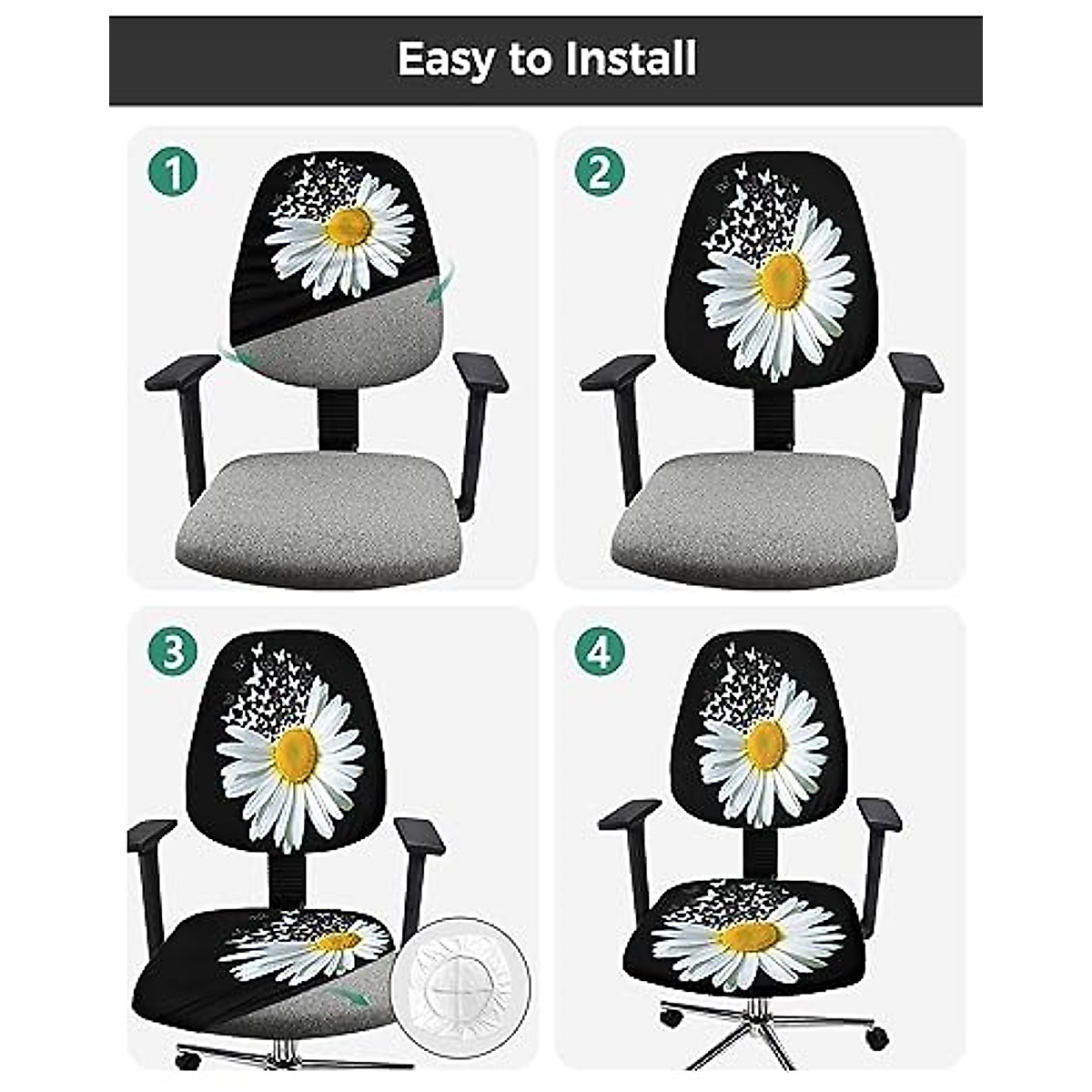 Easy to Install

1

2

3

4