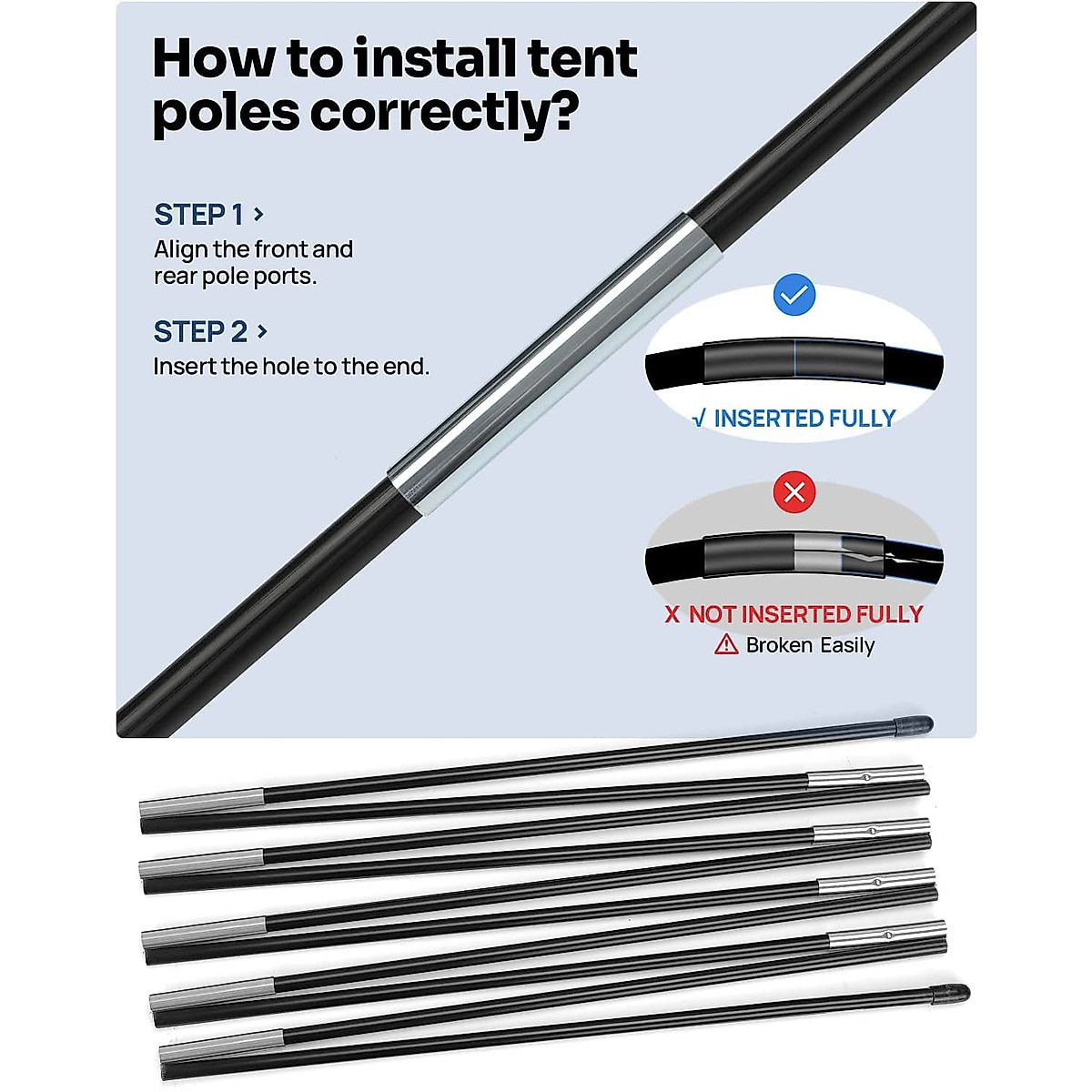 How to install tent poles correctly?

STEP 1 >
Align the front and rear pole ports.

STEP 2 >
Insert the hole to the end.

√ INSERTED FULLY

X NOT INSERTED FULLY
Broken Easily